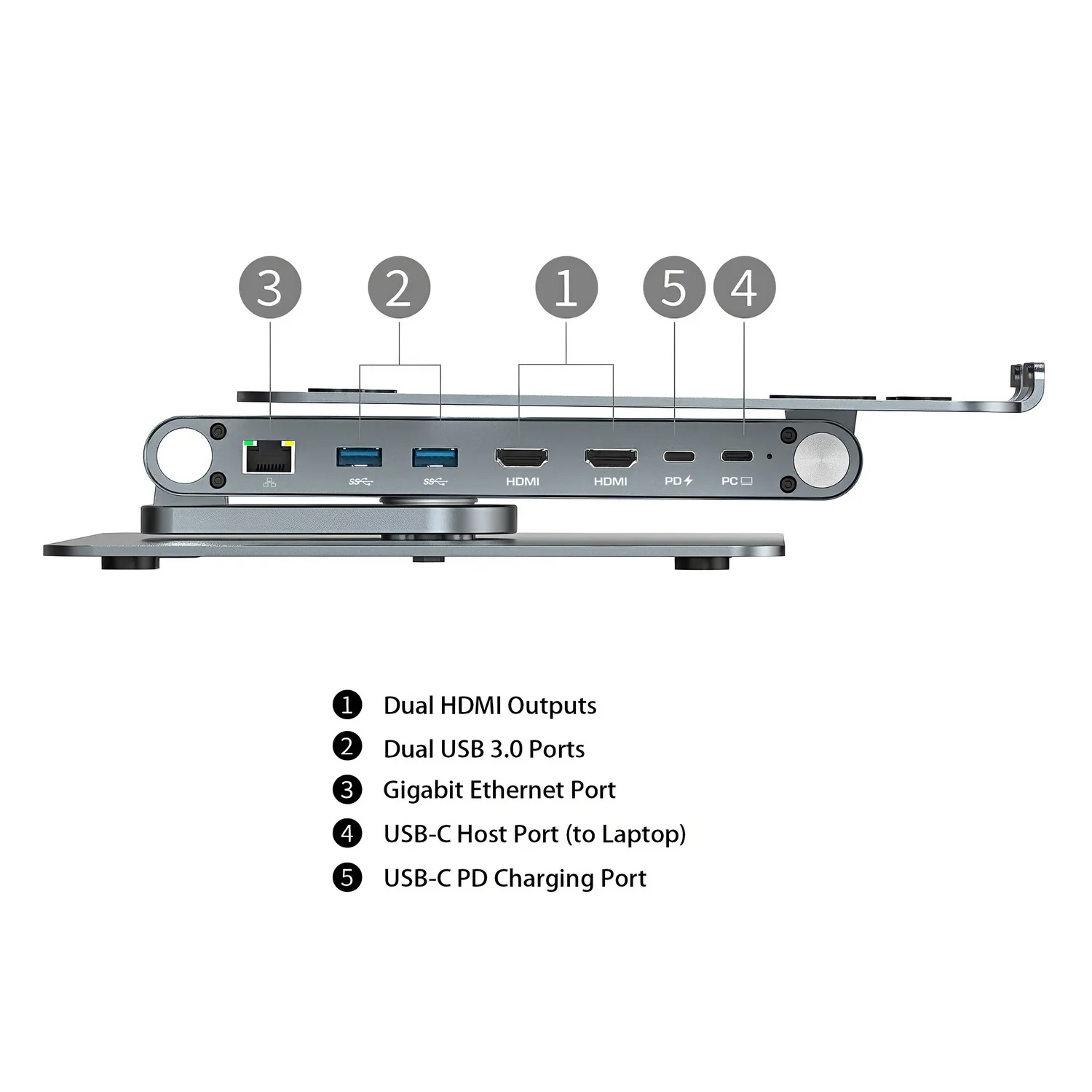 3 2 1 5 4

SS SS HDMI HDMI PD PC

1 Dual HDMI Outputs
2 Dual USB 3.0 Ports
3 Gigabit Ethernet Port
4 USB-C Host Port (to Laptop)
5 USB-C PD Charging Port