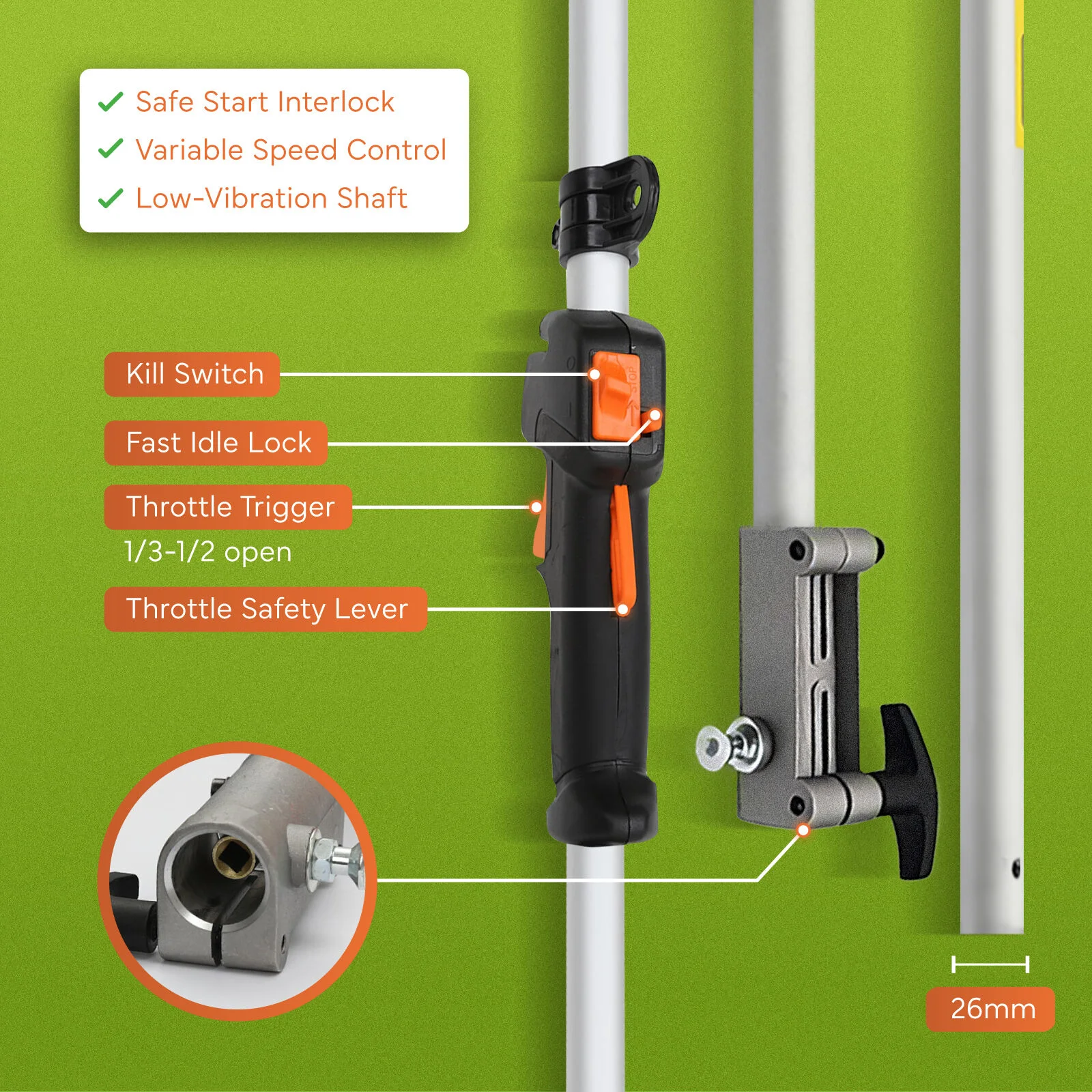 ✓ Safe Start Interlock
✓ Variable Speed Control
✓ Low-Vibration Shaft

Kill Switch

STOP

Fast Idle Lock

Throttle Trigger

1/3-1/2 open

Throttle Safety Lever

26mm