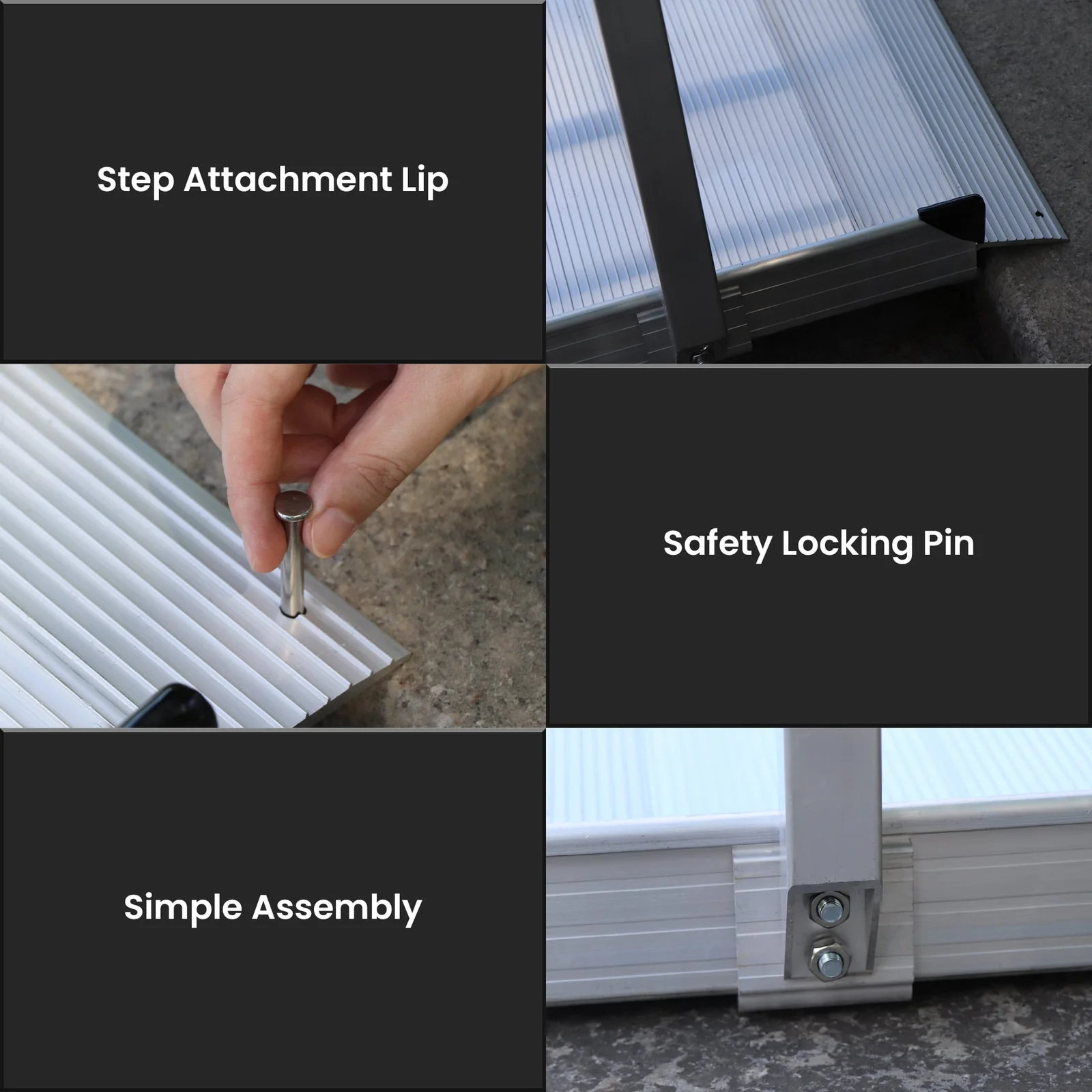 Step Attachment Lip

Safety Locking Pin

Simple Assembly