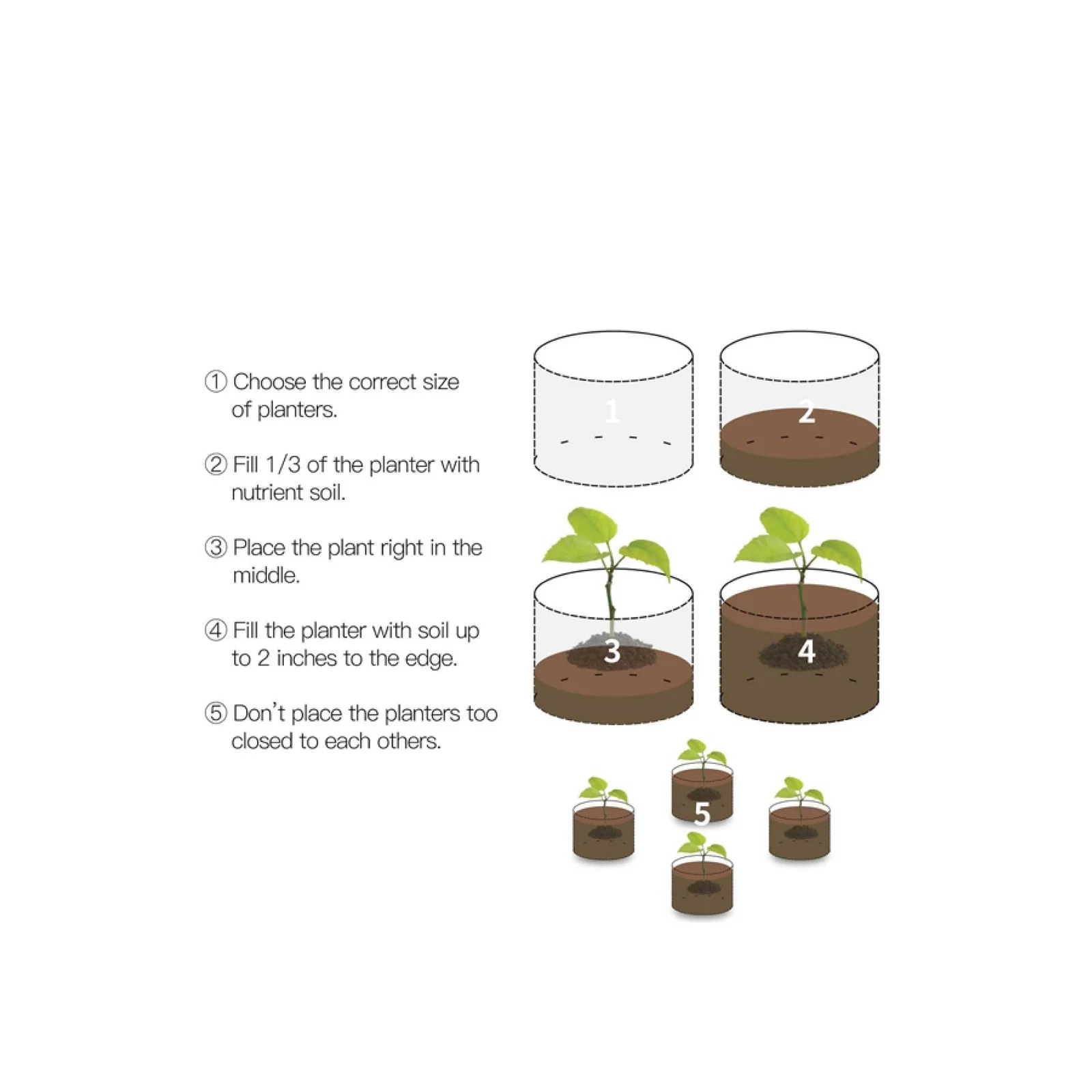 ① Choose the correct size of planters.

② Fill 1/3 of the planter with nutrient soil.

③ Place the plant right in the middle.

④ Fill the planter with soil up to 2 inches to the edge.

⑤ Don't place the planters too closed to each others.

1

2

3

4

5