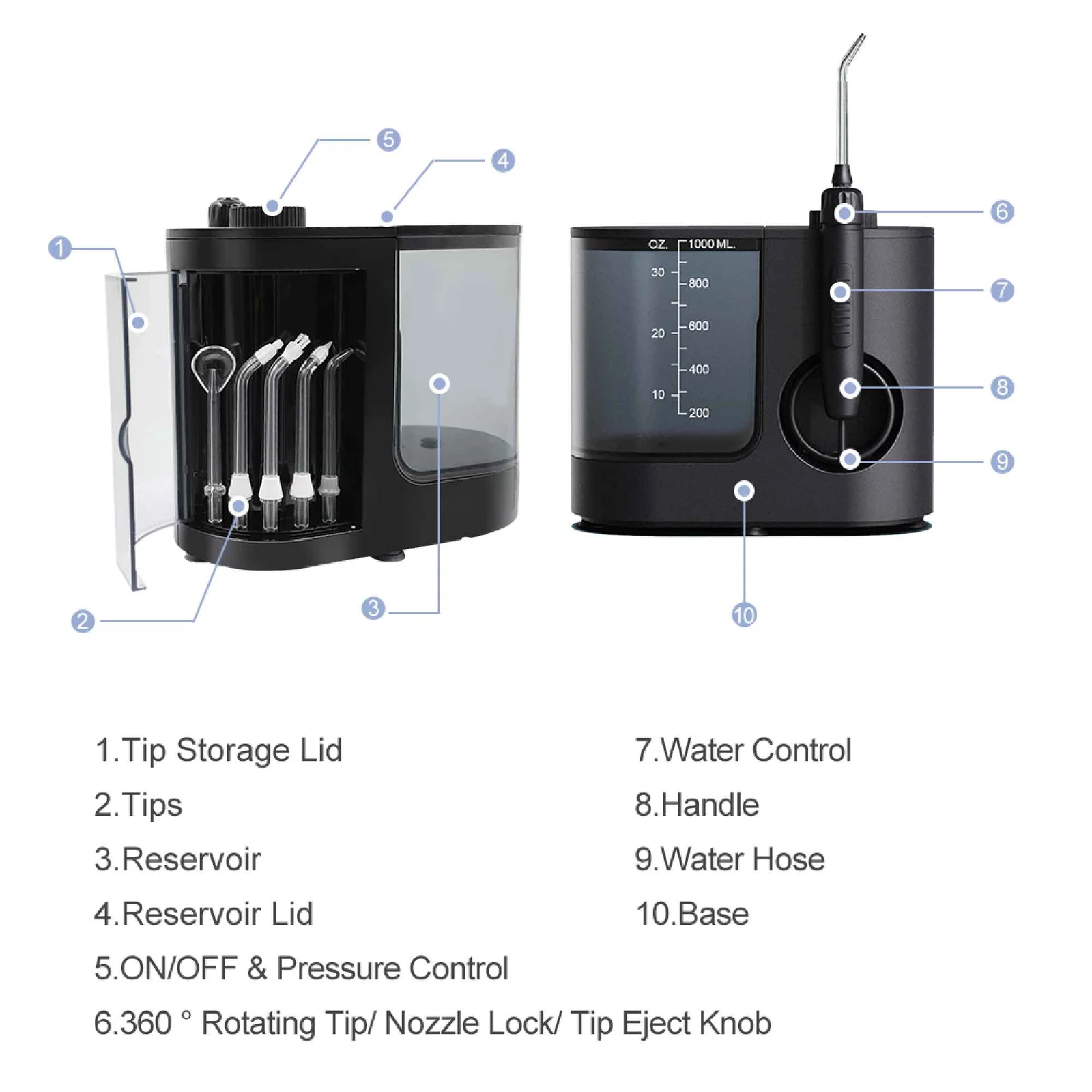 5
4
1
2
3
OZ.
1000 ML.
30
800
20
600
400
10
200
6
7
8
9
10

1.Tip Storage Lid
2.Tips
3.Reservoir
4.Reservoir Lid
5.ON/OFF & Pressure Control
6.360 ° Rotating Tip/ Nozzle Lock/ Tip Eject Knob

7.Water Control
8.Handle
9.Water Hose
10.Base