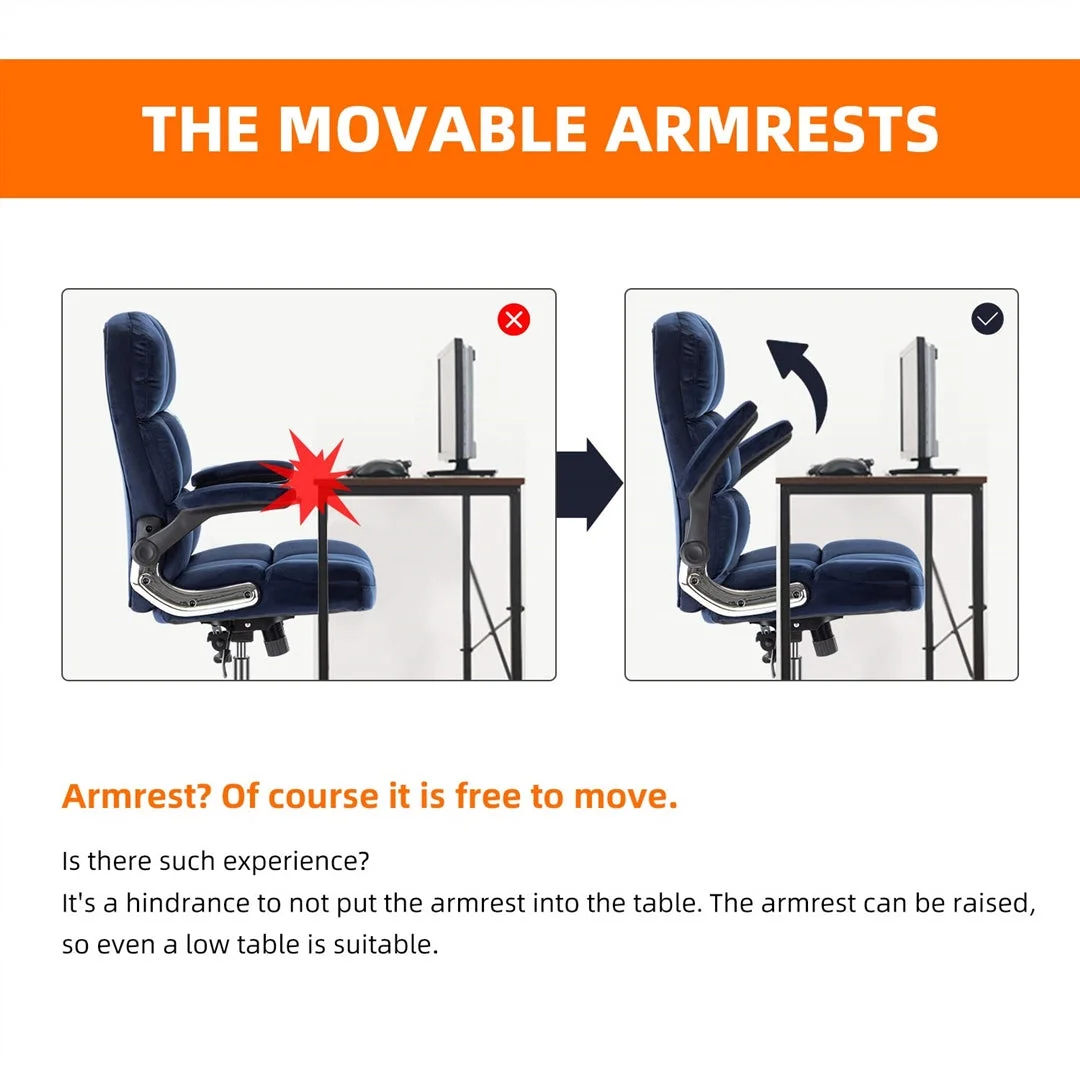 THE MOVABLE ARMRESTS

Armrest? Of course it is free to move.

Is there such experience?
It's a hindrance to not put the armrest into the table. The armrest can be raised, so even a low table is suitable.