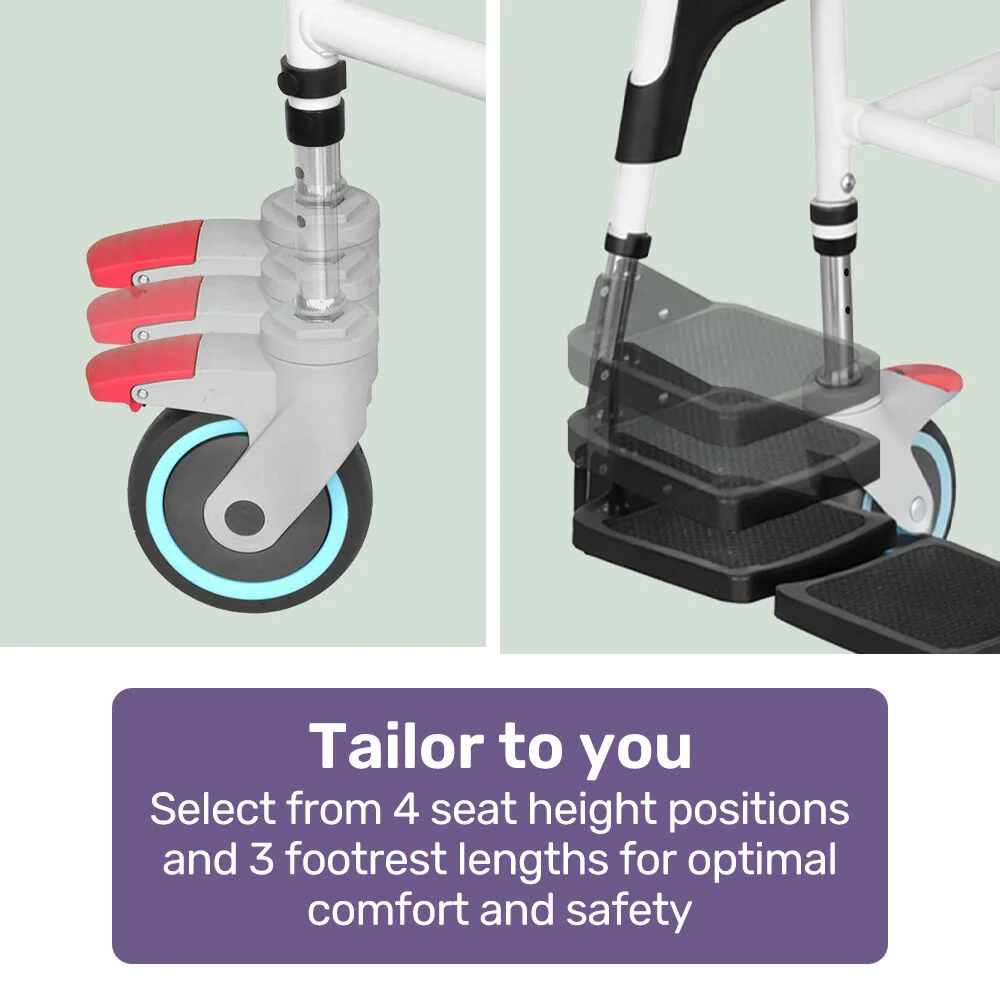 Tailor to you
Select from 4 seat height positions and 3 footrest lengths for optimal comfort and safety