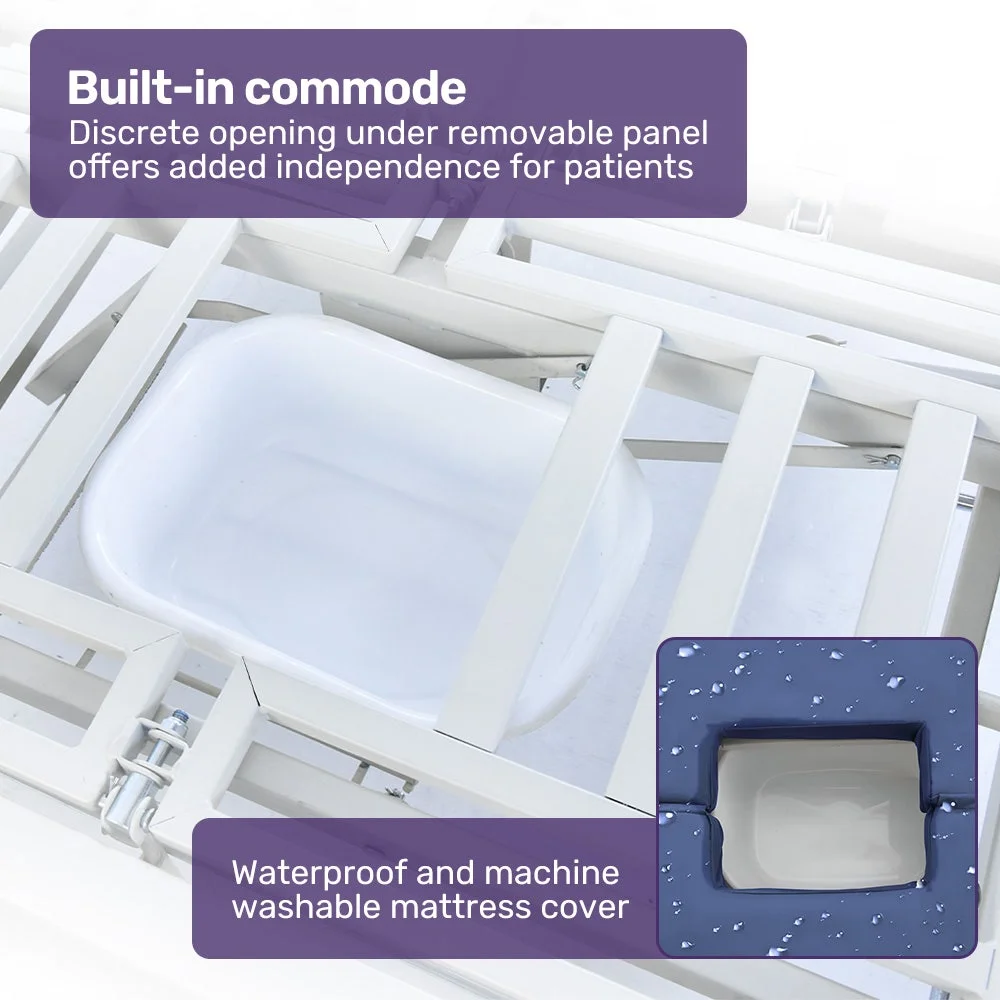 Built-in commode
Discrete opening under removable panel offers added independence for patients

Waterproof and machine washable mattress cover