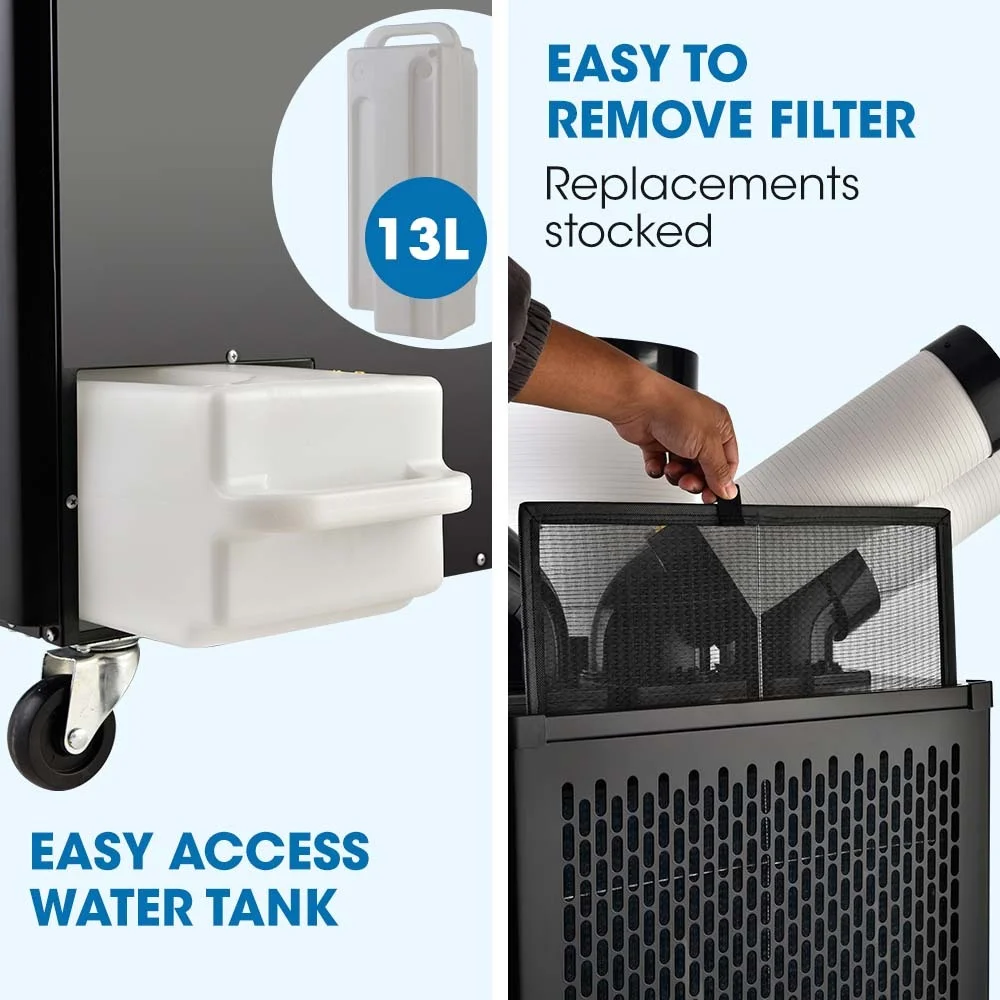 13L

EASY ACCESS WATER TANK

EASY TO REMOVE FILTER

Replacements stocked