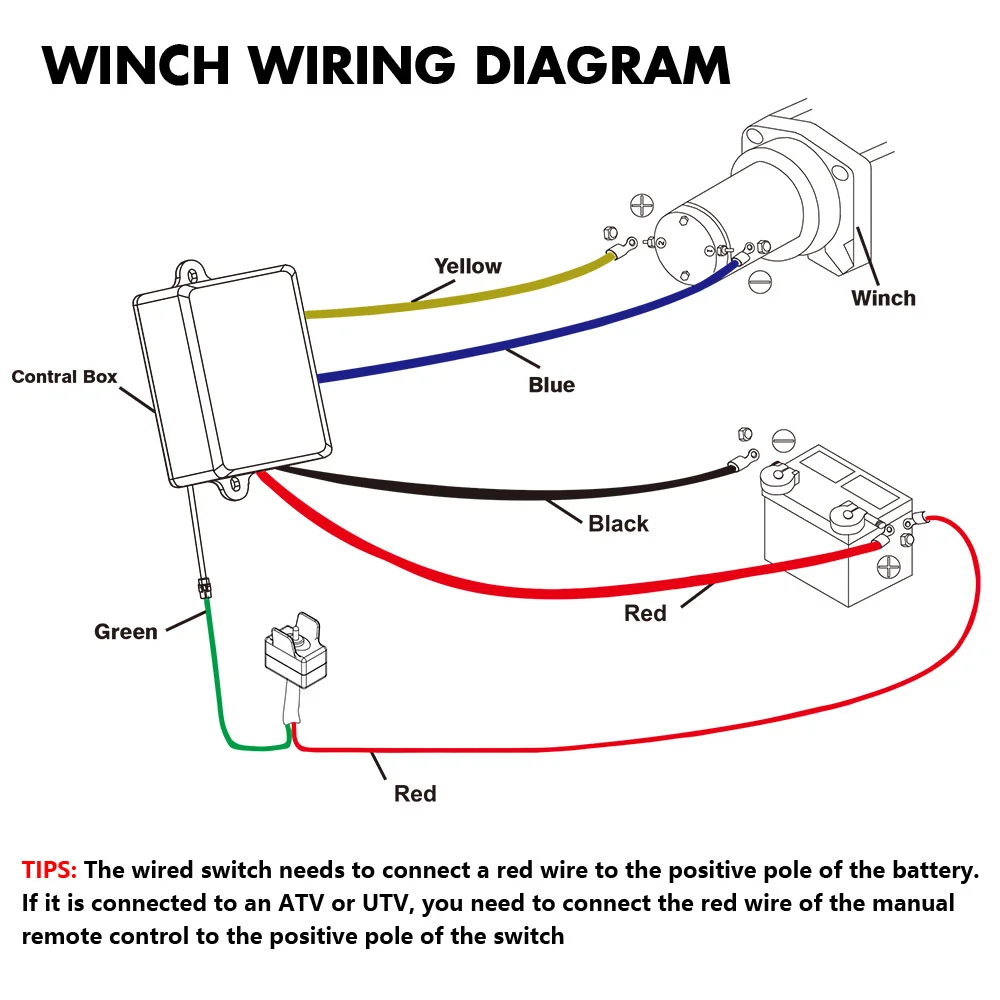 WINCH WIRING DIAGRAM

Yellow

Winch

Contral Box

Blue

Black

Red

Green

Red

TIPS: The wired switch needs to connect a red wire to the positive pole of the battery. If it is connected to an ATV or UTV, you need to connect the red wire of the manual remote control to the positive pole of the switch