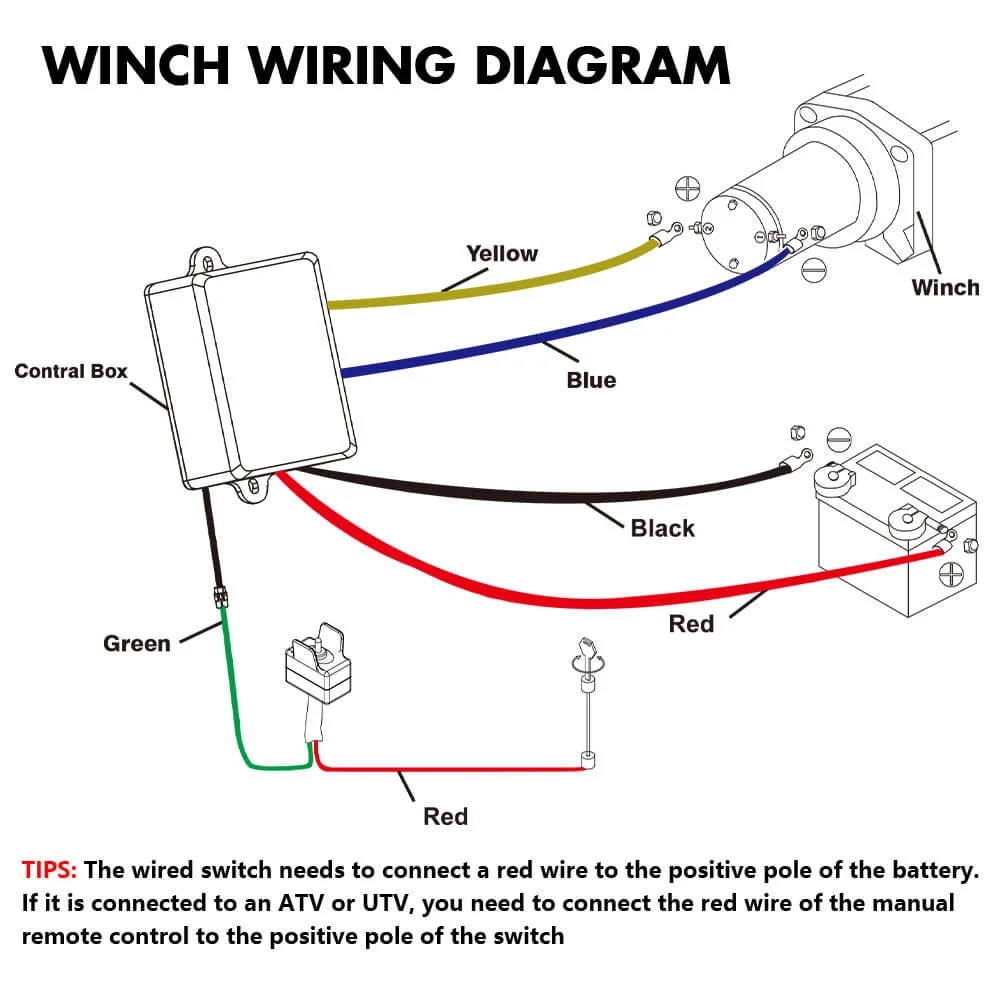 WINCH WIRING DIAGRAM

Yellow

Winch

Contral Box

Blue

Black

Red

Green

Red

TIPS: The wired switch needs to connect a red wire to the positive pole of the battery. If it is connected to an ATV or UTV, you need to connect the red wire of the manual remote control to the positive pole of the switch