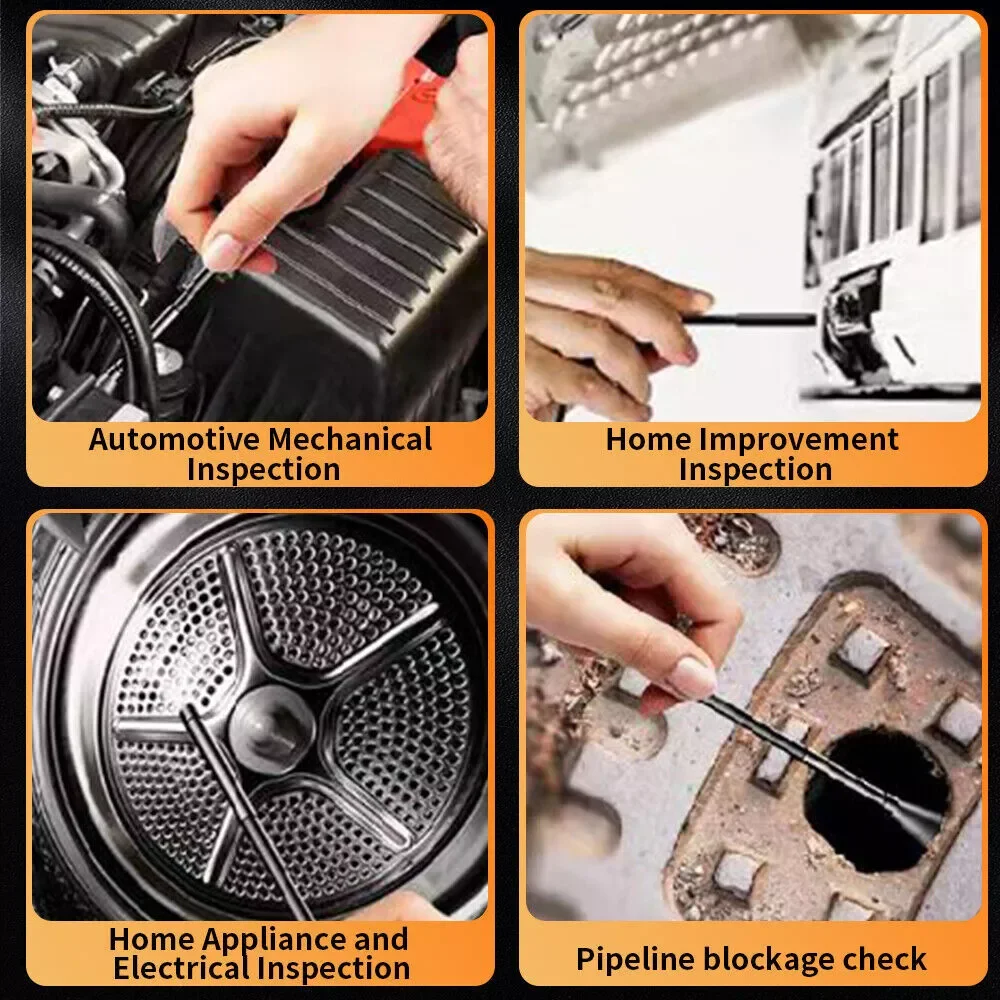 Automotive Mechanical Inspection

Home Improvement Inspection

Home Appliance and Electrical Inspection

Pipeline blockage check