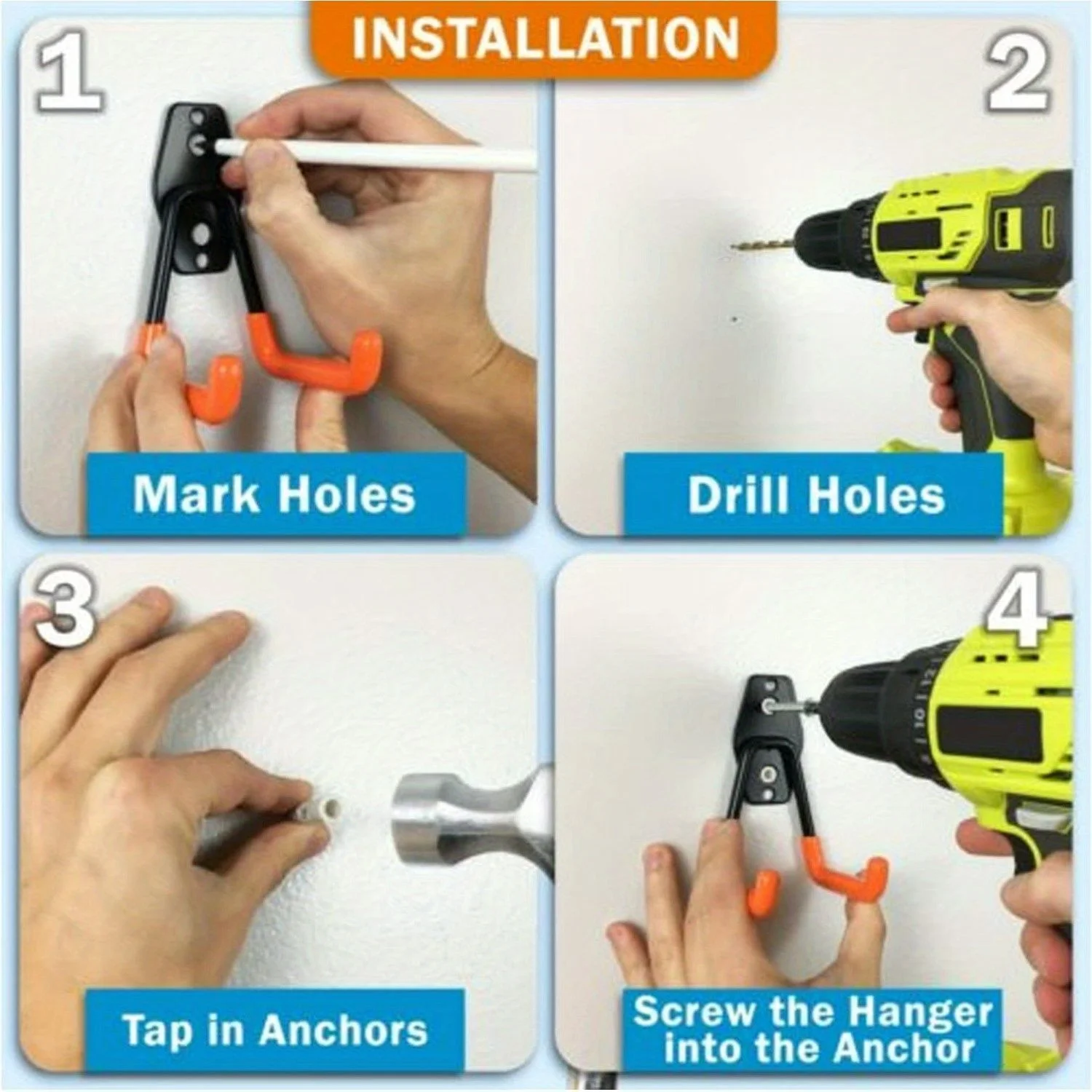 INSTALLATION

1

Mark Holes

2

Drill Holes

3

Tap in Anchors

4

Screw the Hanger into the Anchor