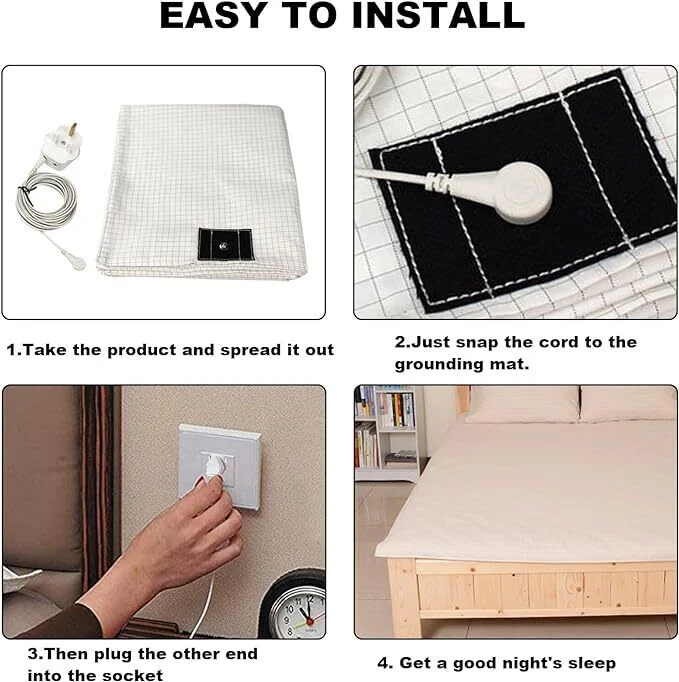 EASY TO INSTALL

1.Take the product and spread it out

2.Just snap the cord to the grounding mat.

3.Then plug the other end into the socket

4. Get a good night's sleep