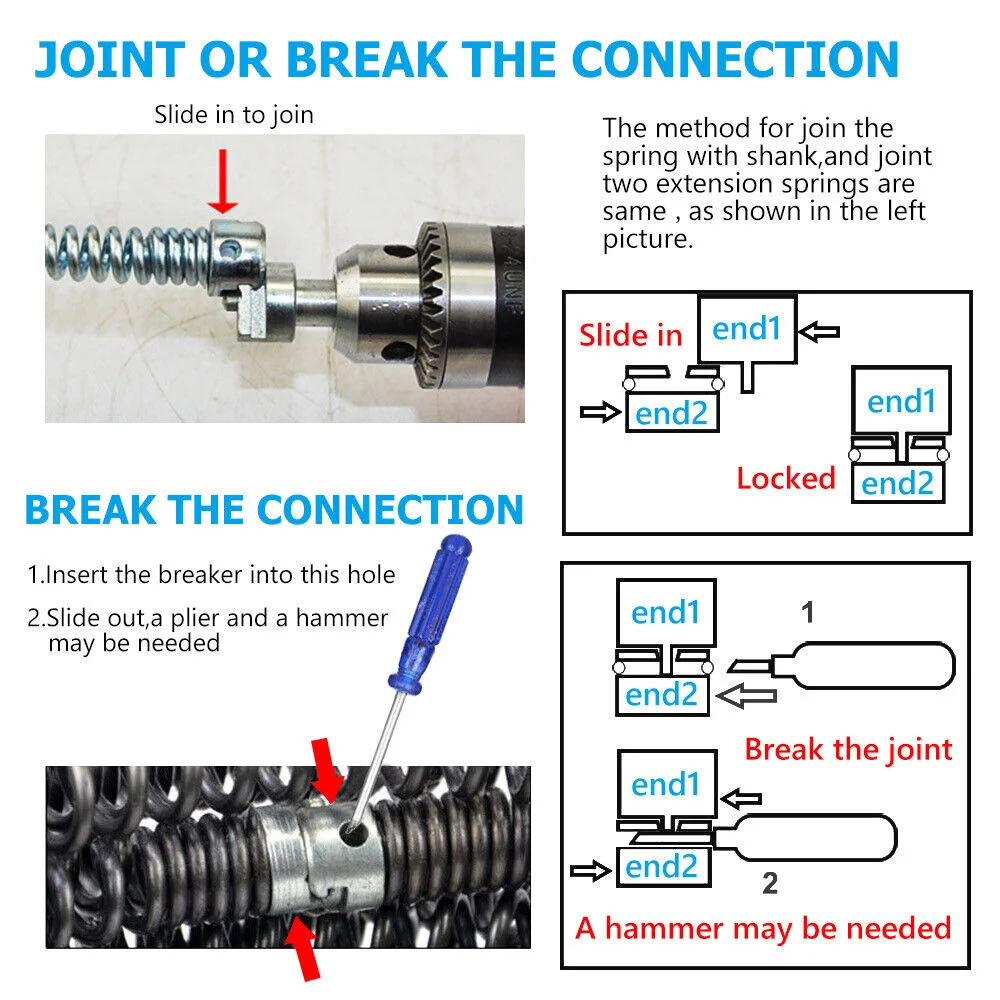 JOINT OR BREAK THE CONNECTION

Slide in to join

The method for join the spring with shank,and joint two extension springs are same , as shown in the left picture.

Slide in
end1
end2
end1
Locked
end2

BREAK THE CONNECTION

1.Insert the breaker into this hole

2.Slide out,a plier and a hammer may be needed

end1
1
end2
Break the joint
end1
end2
2
A hammer may be needed