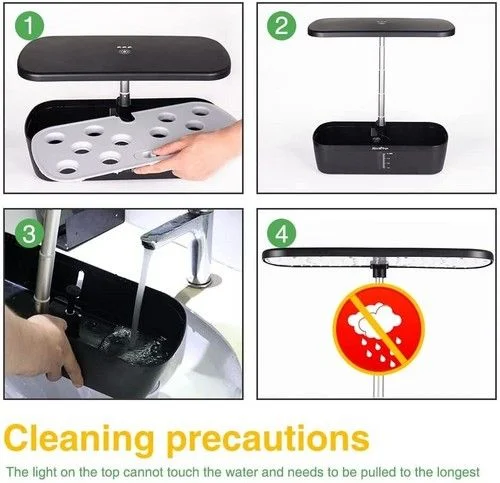 1

2

3

4

Cleaning precautions

The light on the top cannot touch the water and needs to be pulled to the longest