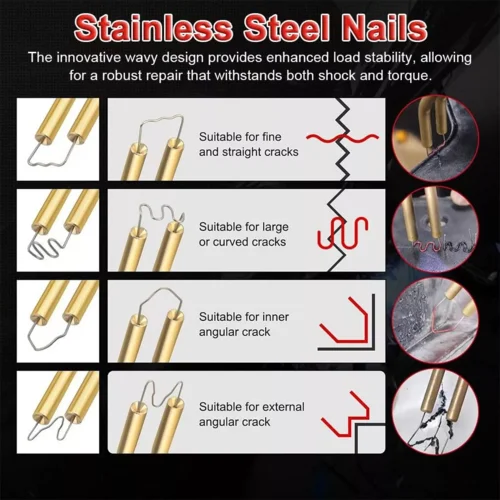 Stainless Steel Nails

The innovative wavy design provides enhanced load stability, allowing for a robust repair that withstands both shock and torque.

Suitable for fine and straight cracks

Suitable for large or curved cracks

Suitable for inner angular crack

Suitable for external angular crack