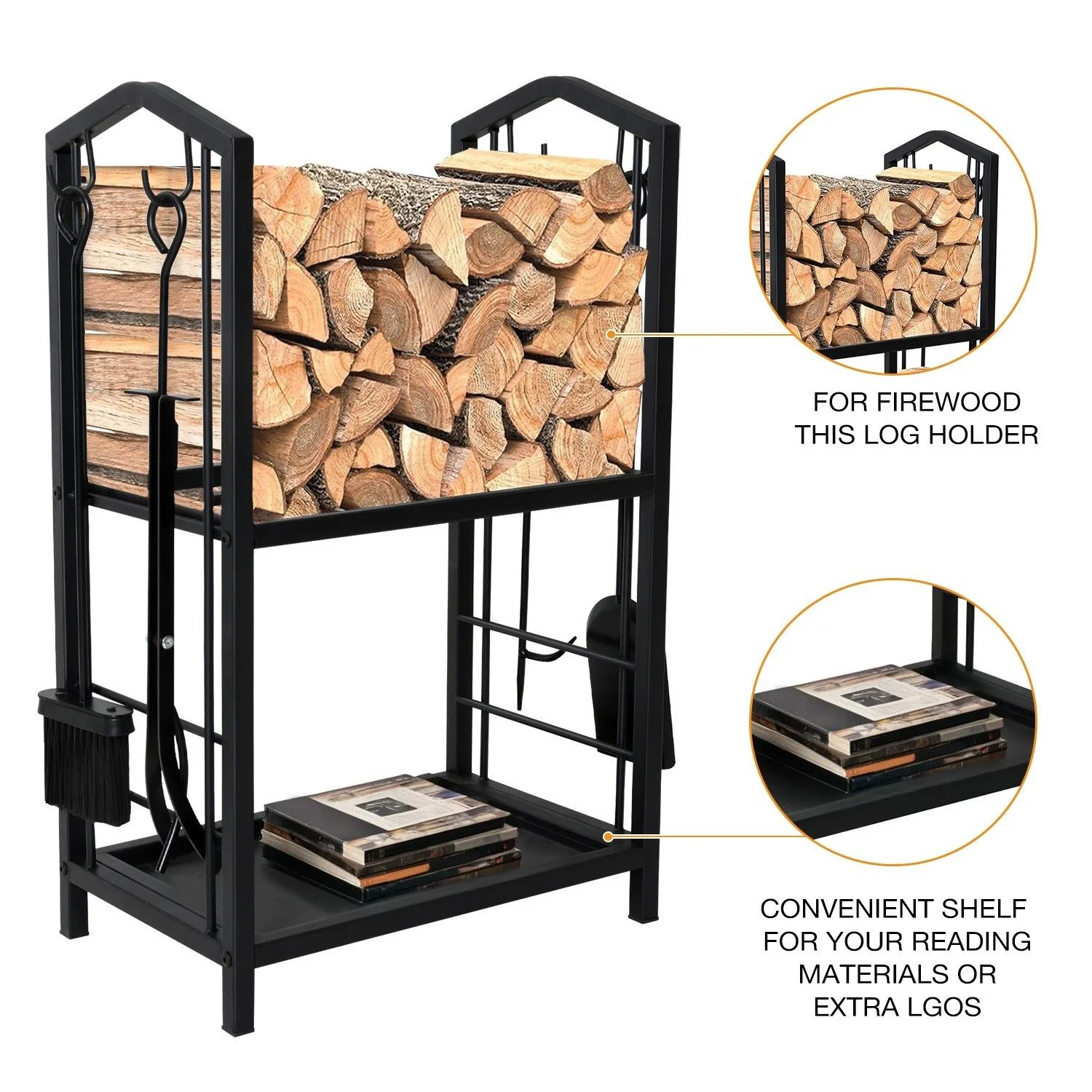 FOR FIREWOOD
THIS LOG HOLDER

CONVENIENT SHELF
FOR YOUR READING
MATERIALS OR
EXTRA LGOS