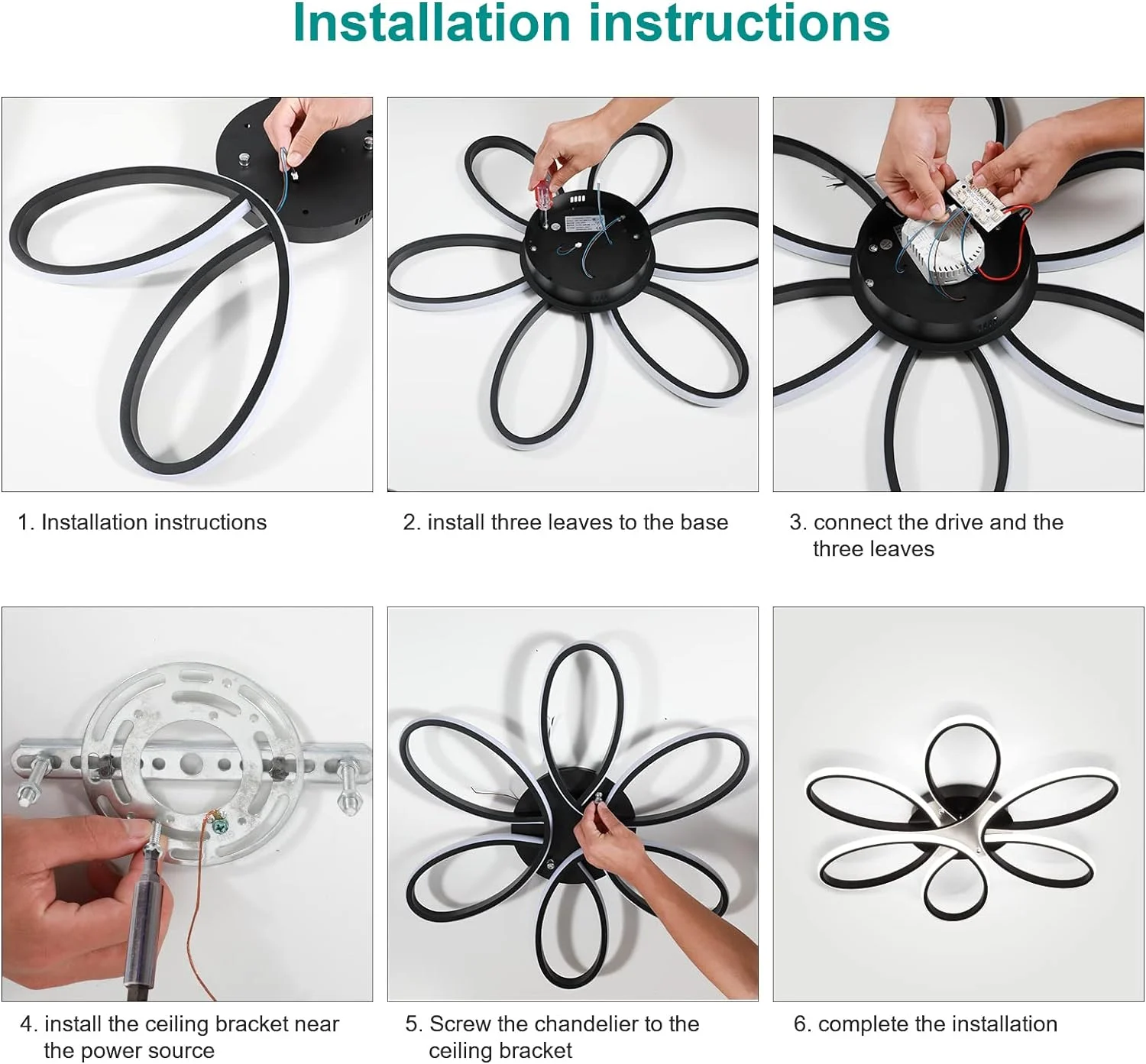 Installation instructions

1. Installation instructions

2. install three leaves to the base

3. connect the drive and the three leaves

4. install the ceiling bracket near the power source

5. Screw the chandelier to the ceiling bracket

6. complete the installation