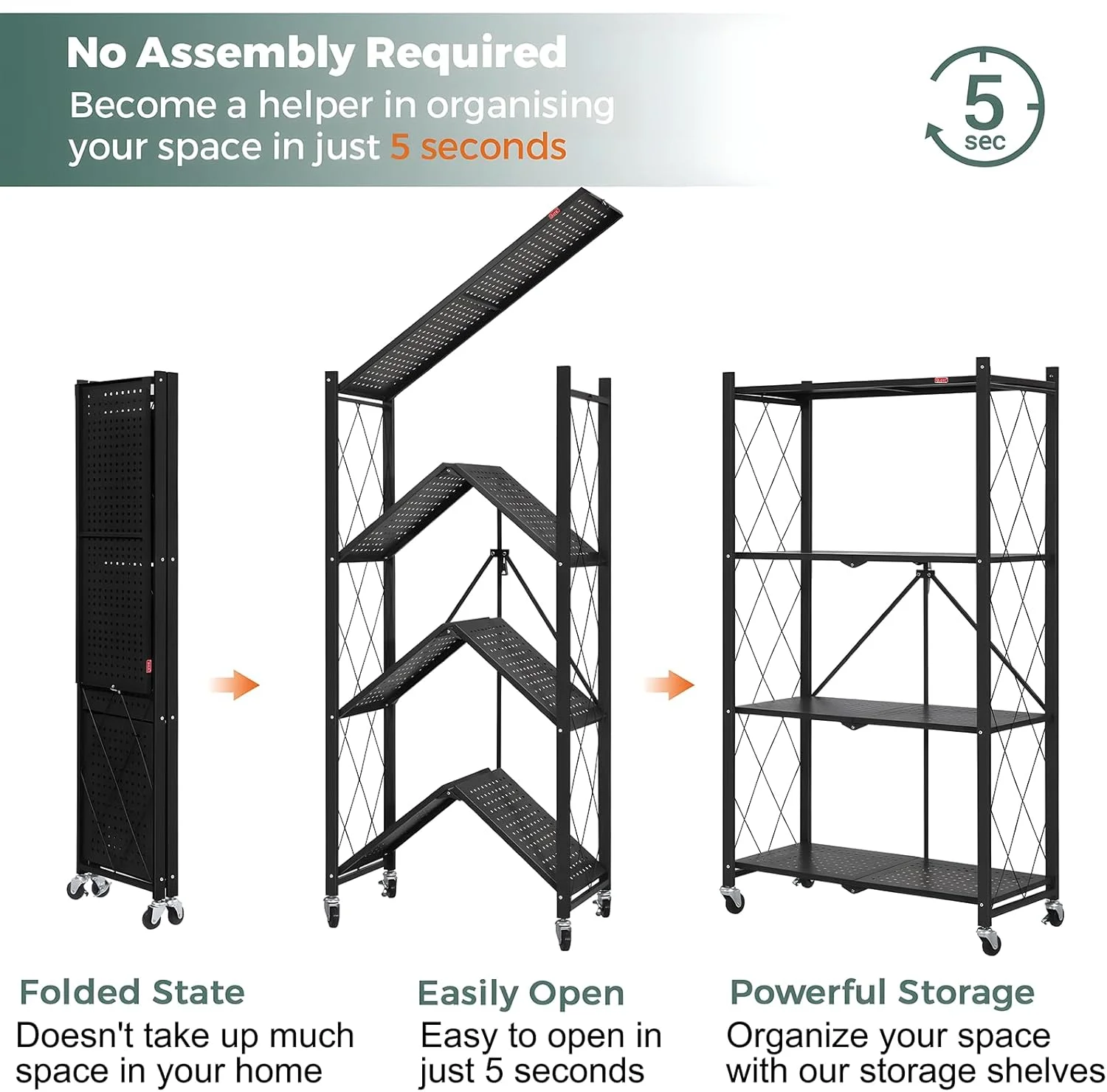 No Assembly Required
Become a helper in organising your space in just 5 seconds

5
sec

Folded State
Doesn't take up much space in your home

Easily Open
Easy to open in just 5 seconds

Powerful Storage
Organize your space with our storage shelves