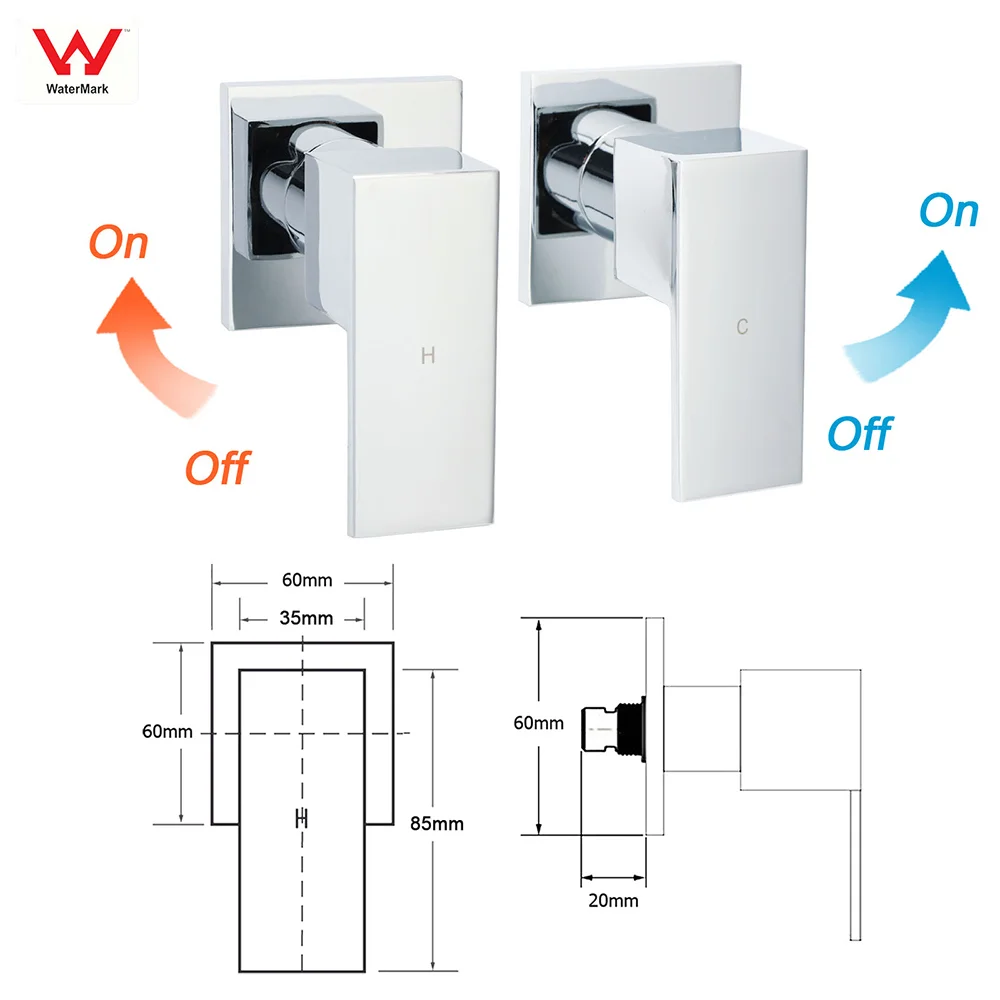 WaterMark

On

Off

H

C

On

Off

60mm

35mm

60mm

H

85mm

60mm

20mm