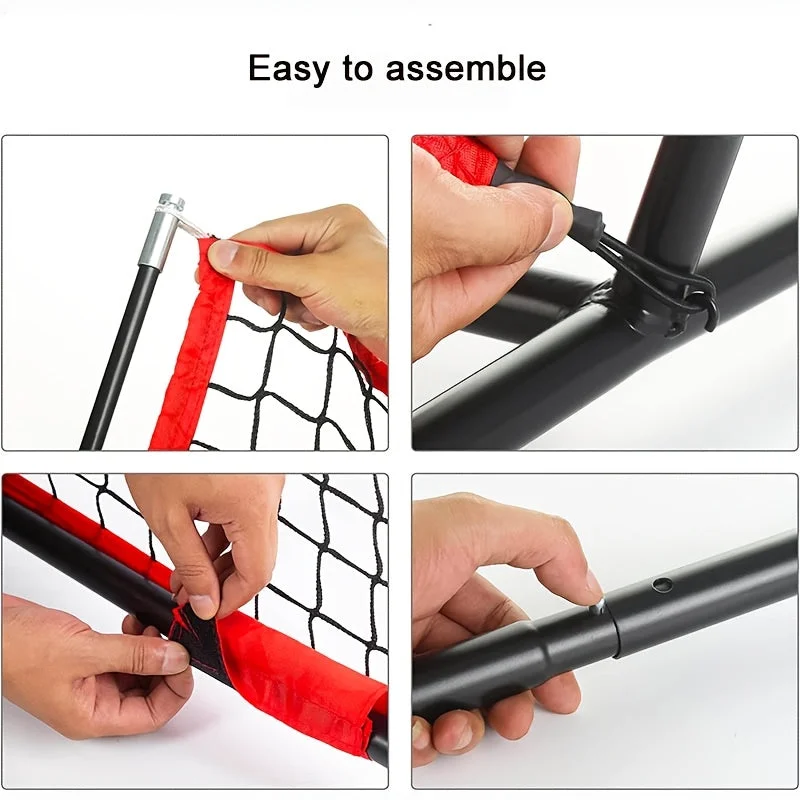 Easy to assemble