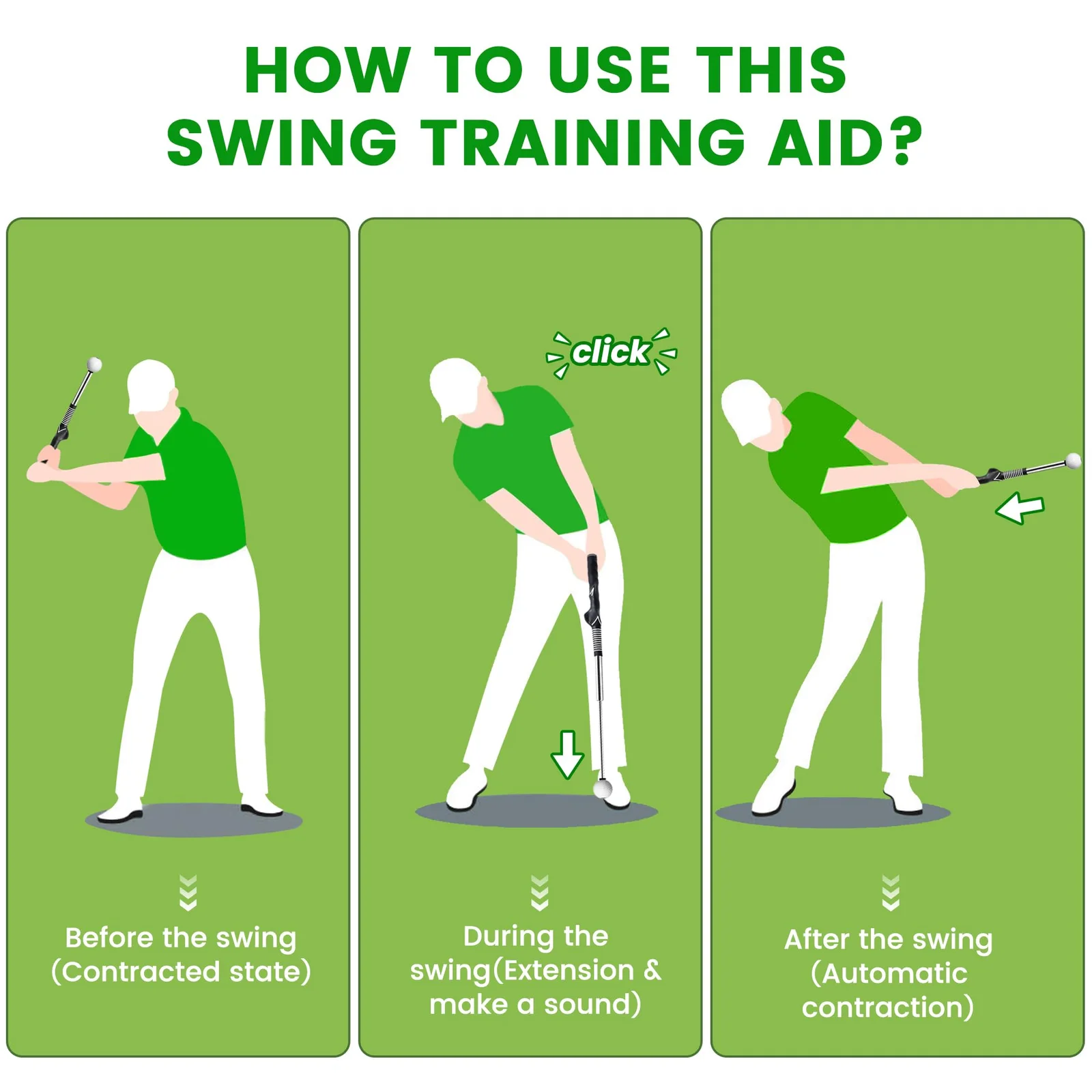 HOW TO USE THIS
SWING TRAINING AID?

Before the swing
(Contracted state)

click

During the swing(Extension & make a sound)

After the swing
(Automatic contraction)