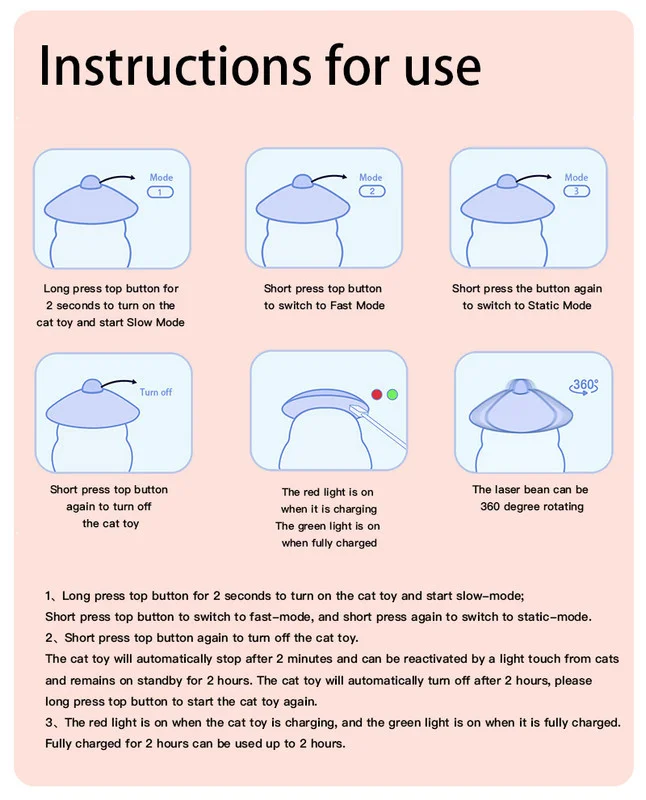 Instructions for use

Mode
1

Long press top button for 2 seconds to turn on the cat toy and start Slow Mode

Mode
2

Short press top button to switch to Fast Mode

Mode
3

Short press the button again to switch to Static Mode

Turn off

Short press top button again to turn off the cat toy

The red light is on when it is charging
The green light is on when fully charged

360°

The laser bean can be 360 degree rotating

1、Long press top button for 2 seconds to turn on the cat toy and start slow-mode;
Short press top button to switch to fast-mode, and short press again to switch to static-mode.
2、Short press top button again to turn off the cat toy.
The cat toy will automatically stop after 2 minutes and can be reactivated by a light touch from cats and remains on standby for 2 hours. The cat toy will automatically turn off after 2 hours, please long press top button to start the cat toy again.
3、The red light is on when the cat toy is charging, and the green light is on when it is fully charged.
Fully charged for 2 hours can be used up to 2 hours.