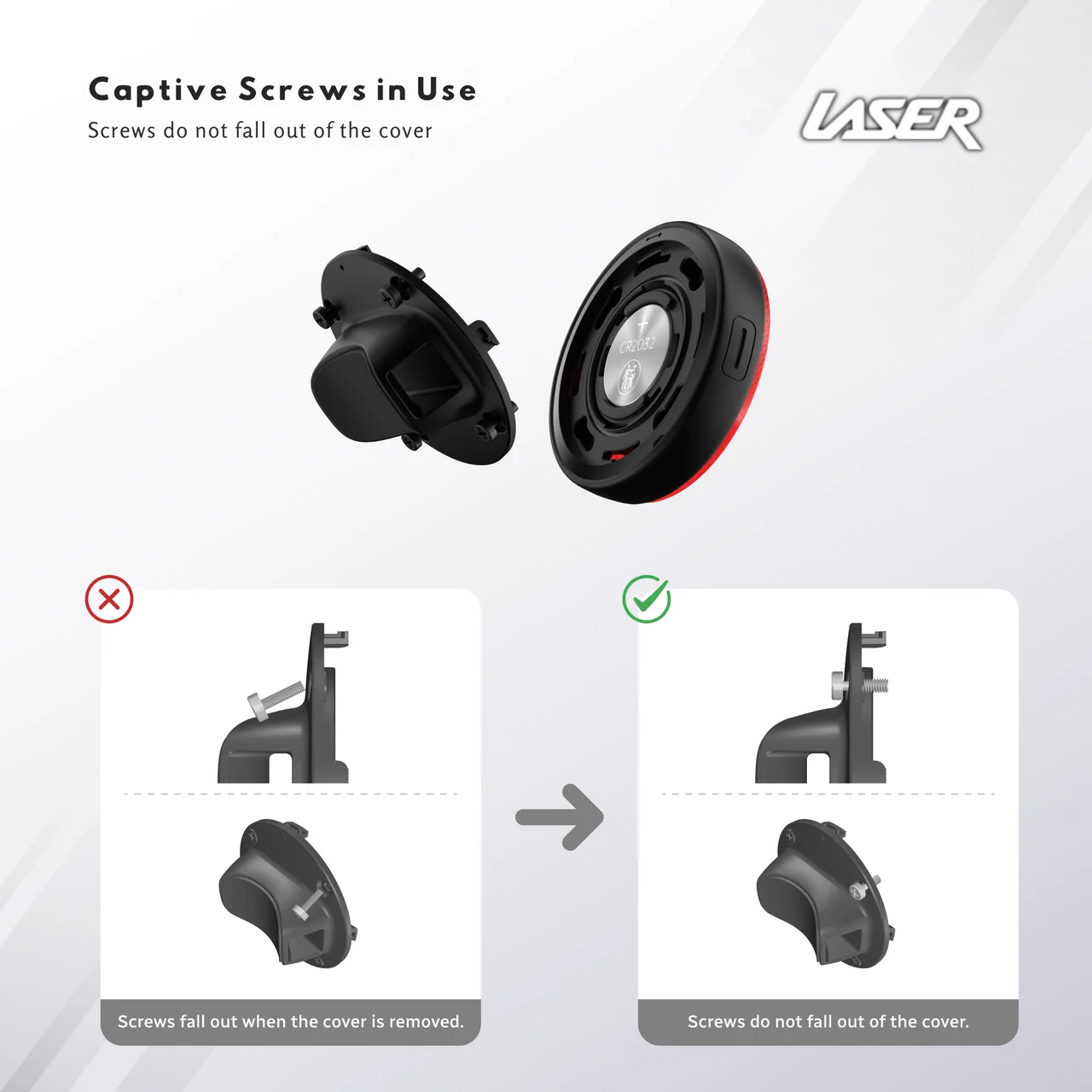 Captive Screws in Use
Screws do not fall out of the cover

LASER

+
CR2032

Screws fall out when the cover is removed.

Screws do not fall out of the cover.