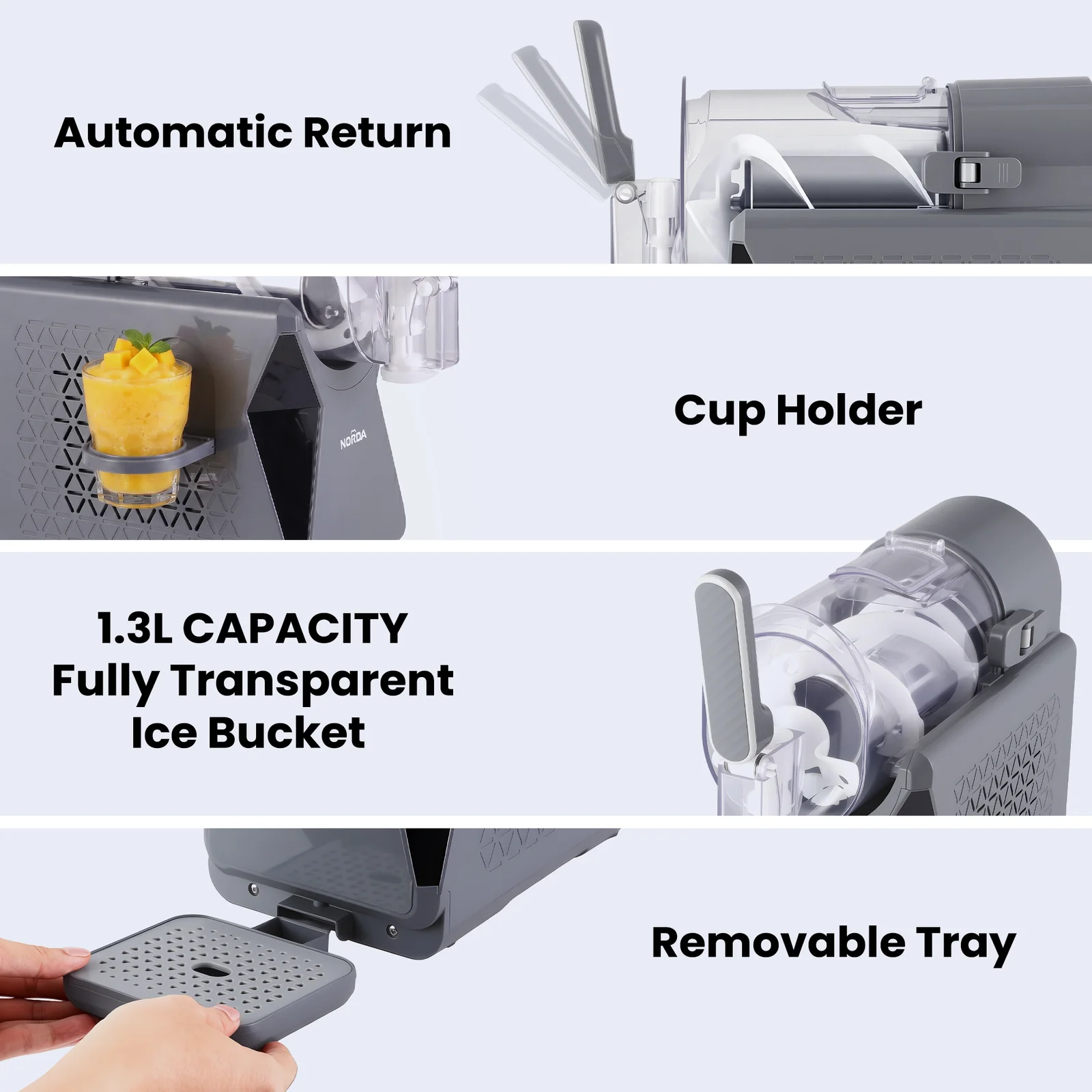 Automatic Return

NORDA

Cup Holder

1.3L CAPACITY
Fully Transparent
Ice Bucket

Removable Tray