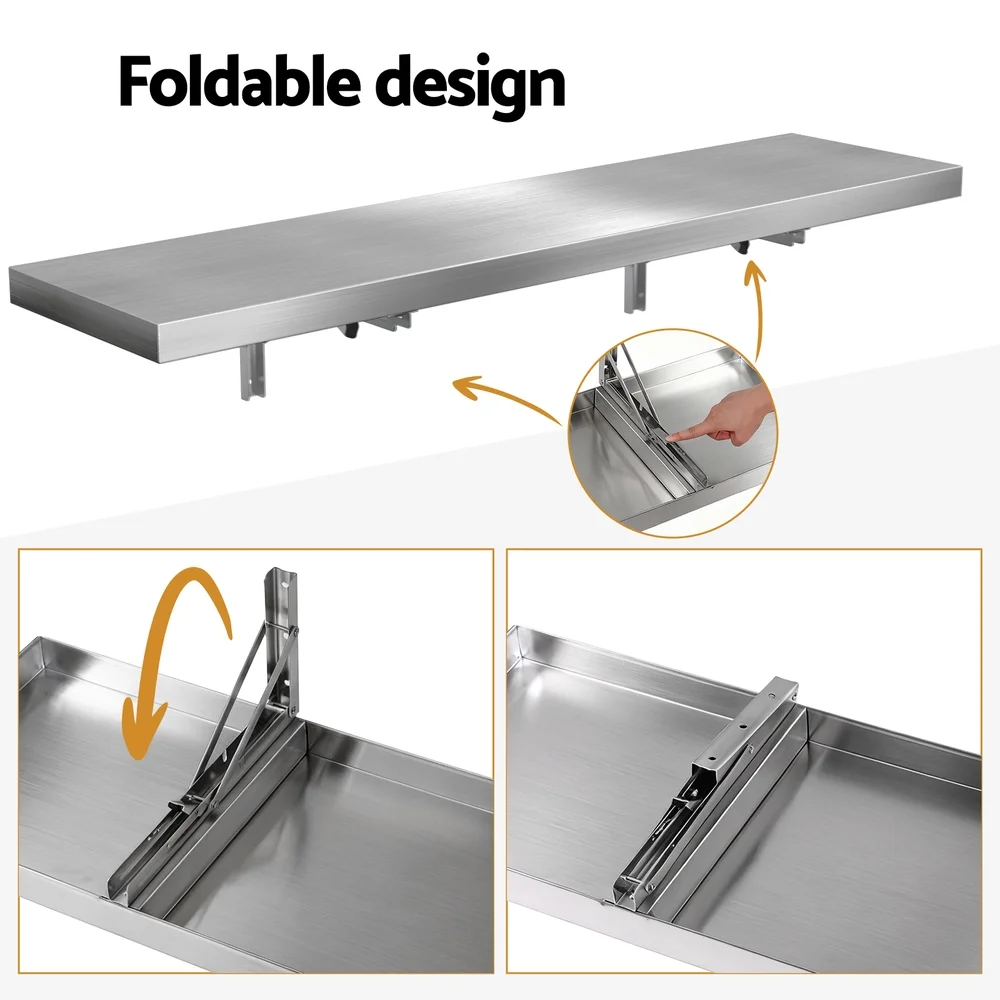 Foldable design