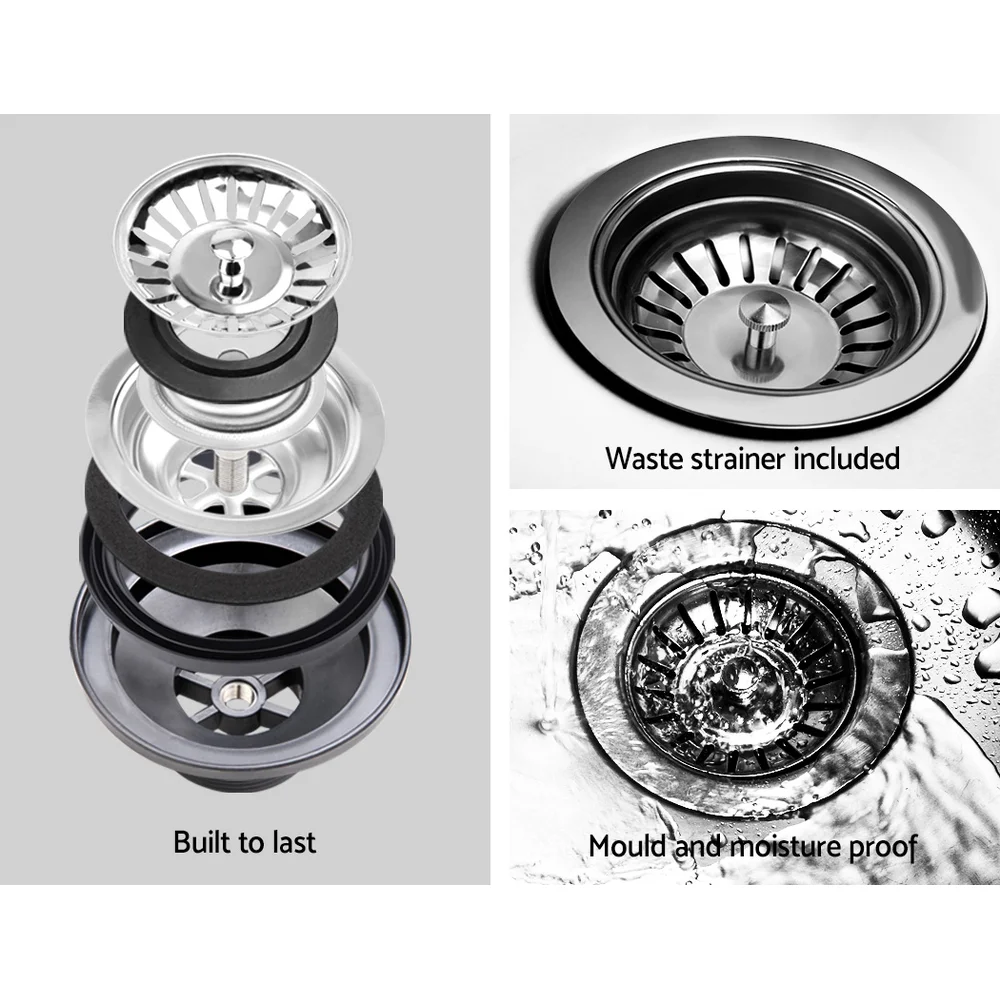 Built to last

Waste strainer included

Mould and moisture proof