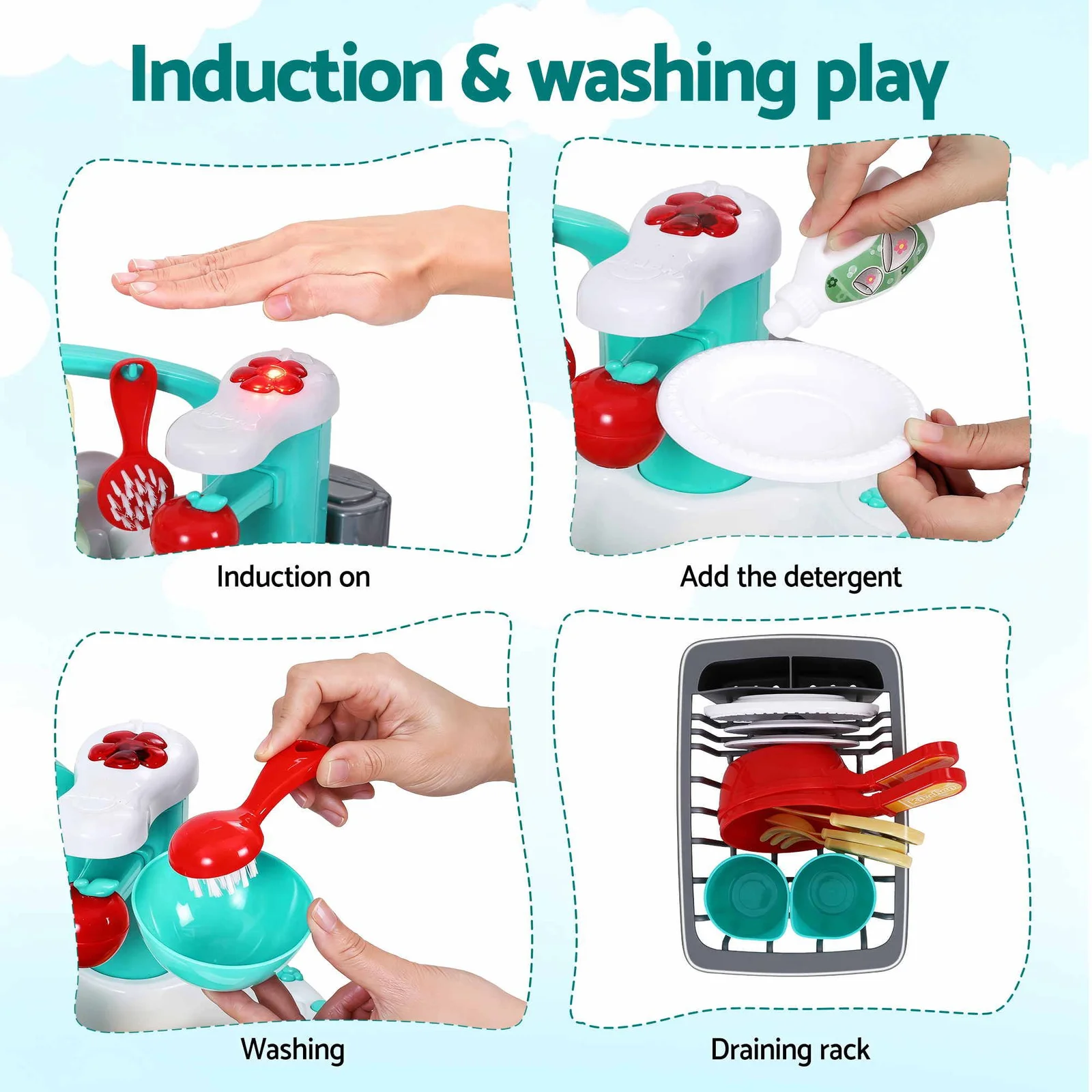 Induction & washing play

Induction on

Add the detergent

Washing

Draining rack