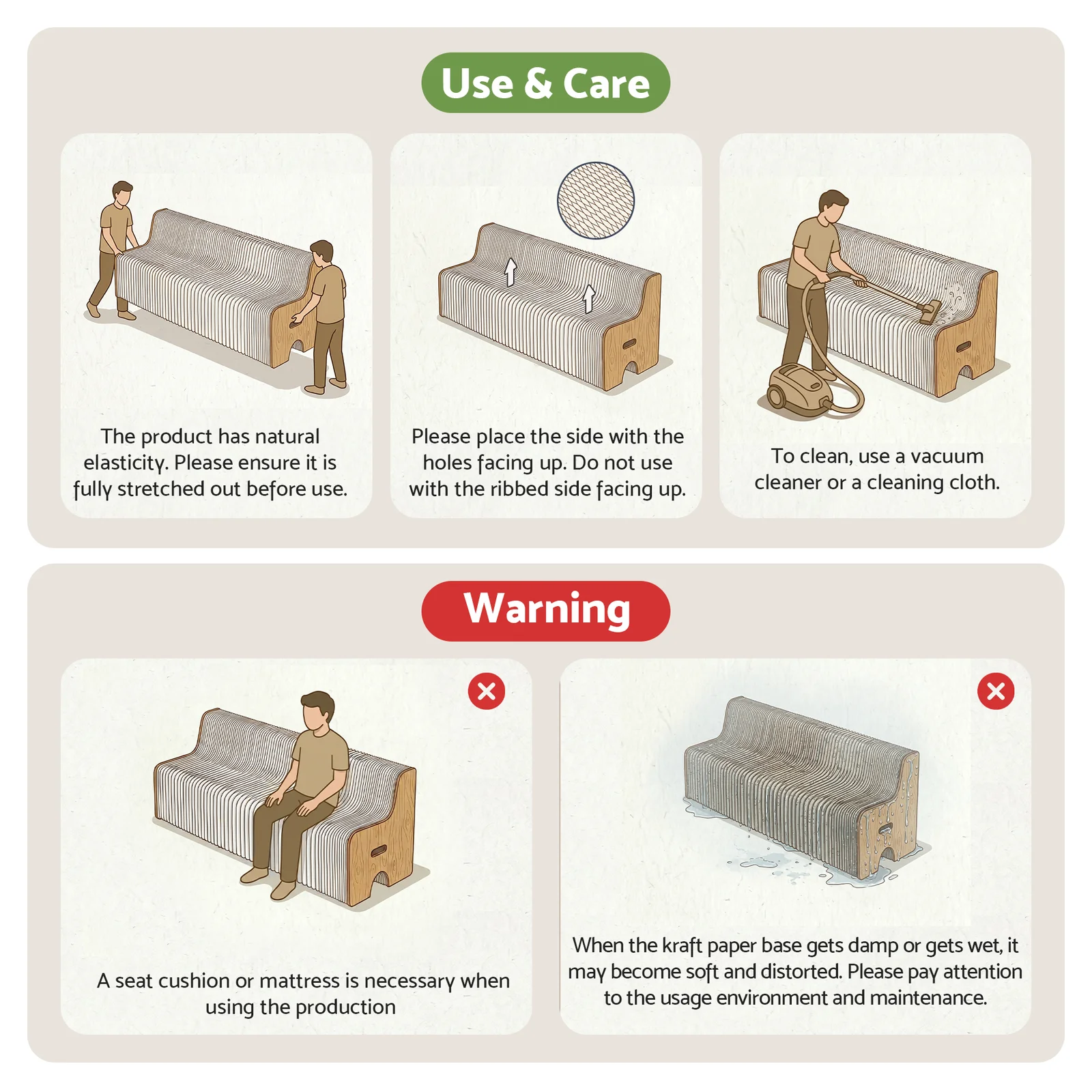 Use & Care

The product has natural elasticity. Please ensure it is fully stretched out before use.

Please place the side with the holes facing up. Do not use with the ribbed side facing up.

To clean, use a vacuum cleaner or a cleaning cloth.

Warning

A seat cushion or mattress is necessary when using the production

When the kraft paper base gets damp or gets wet, it may become soft and distorted. Please pay attention to the usage environment and maintenance.