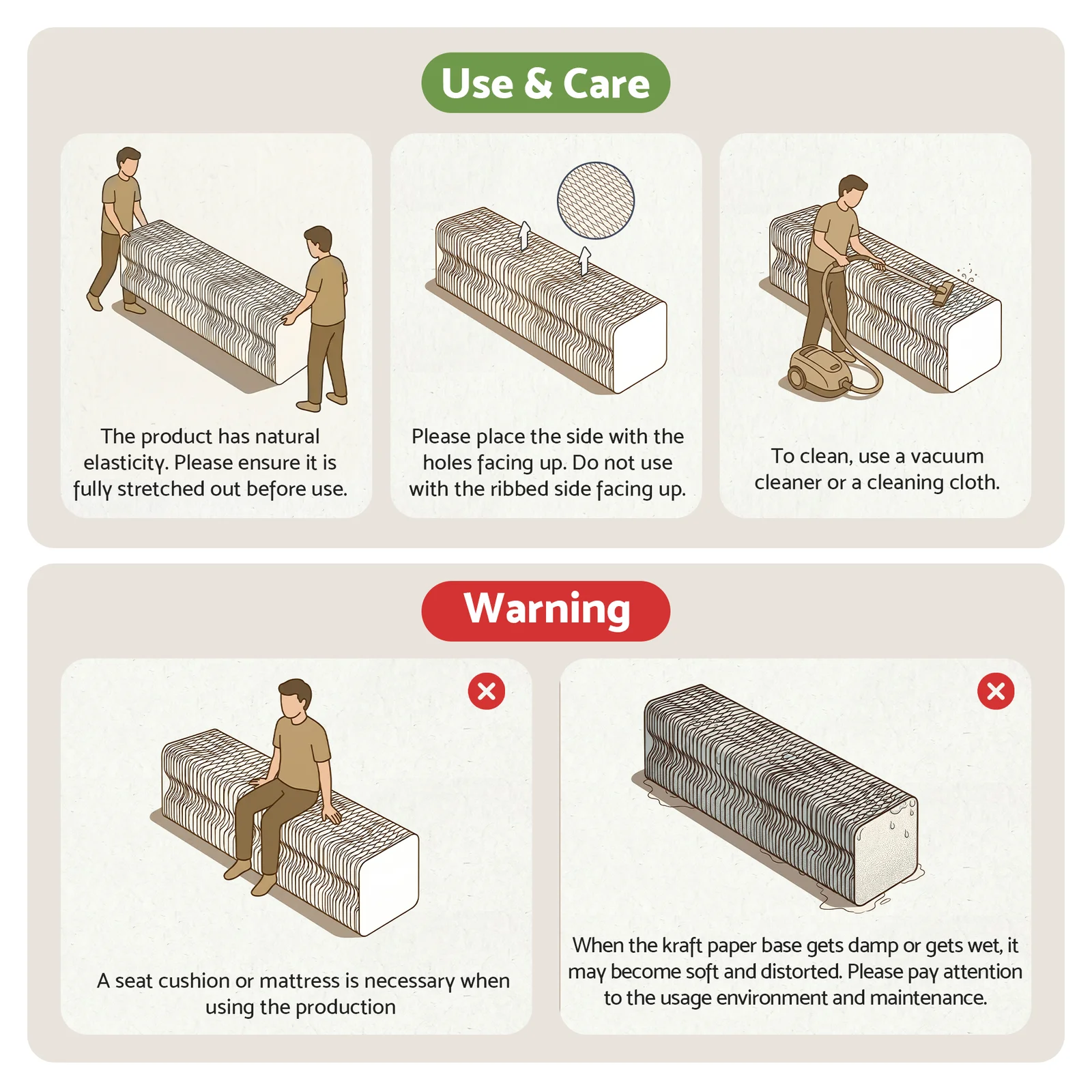 Use & Care

The product has natural elasticity. Please ensure it is fully stretched out before use.

Please place the side with the holes facing up. Do not use with the ribbed side facing up.

To clean, use a vacuum cleaner or a cleaning cloth.

Warning

A seat cushion or mattress is necessary when using the production

When the kraft paper base gets damp or gets wet, it may become soft and distorted. Please pay attention to the usage environment and maintenance.