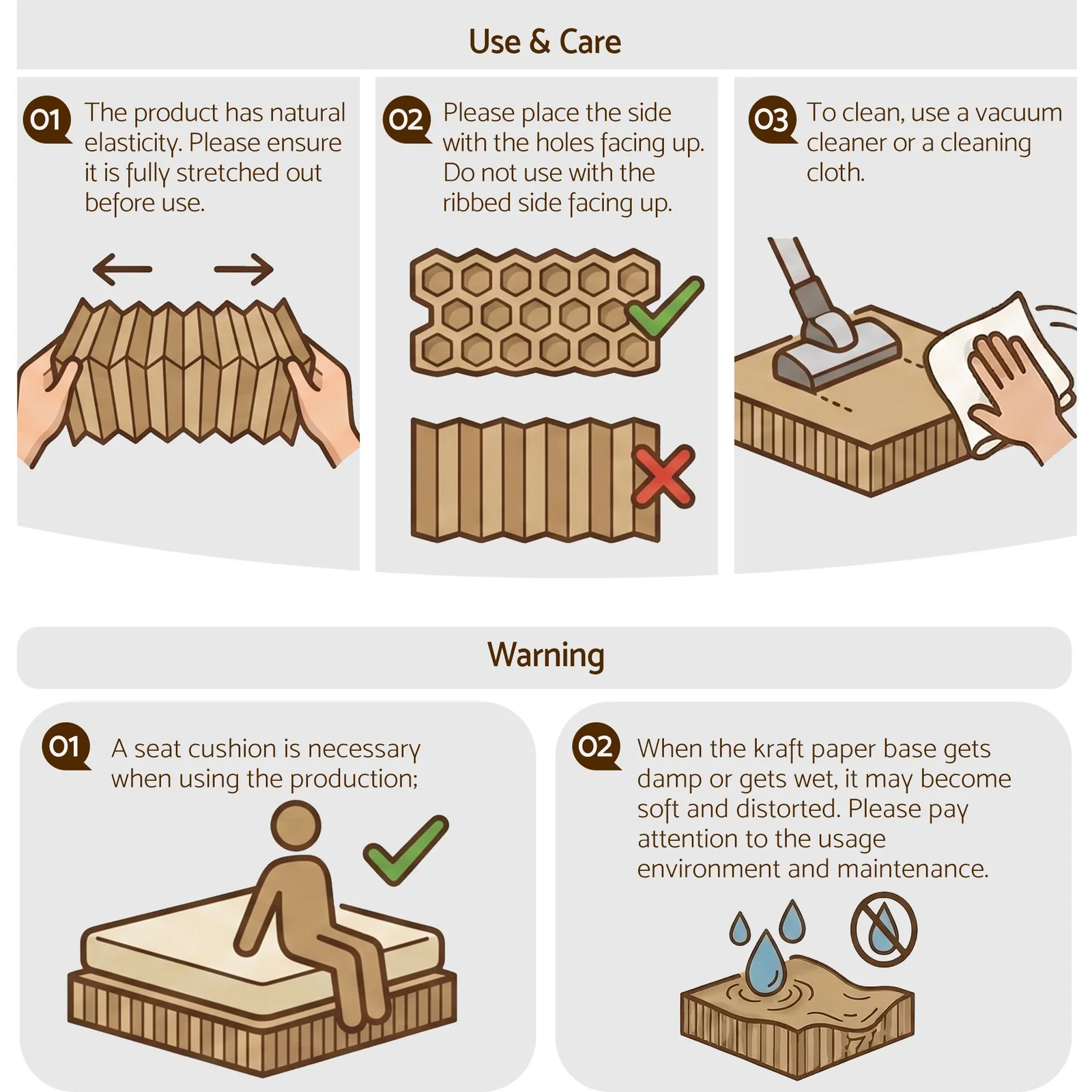 Use & Care

01 The product has natural elasticity. Please ensure it is fully stretched out before use.

02 Please place the side with the holes facing up. Do not use with the ribbed side facing up.

03 To clean, use a vacuum cleaner or a cleaning cloth.

Warning

01 A seat cushion is necessary when using the production;

02 When the kraft paper base gets damp or gets wet, it may become soft and distorted. Please pay attention to the usage environment and maintenance.