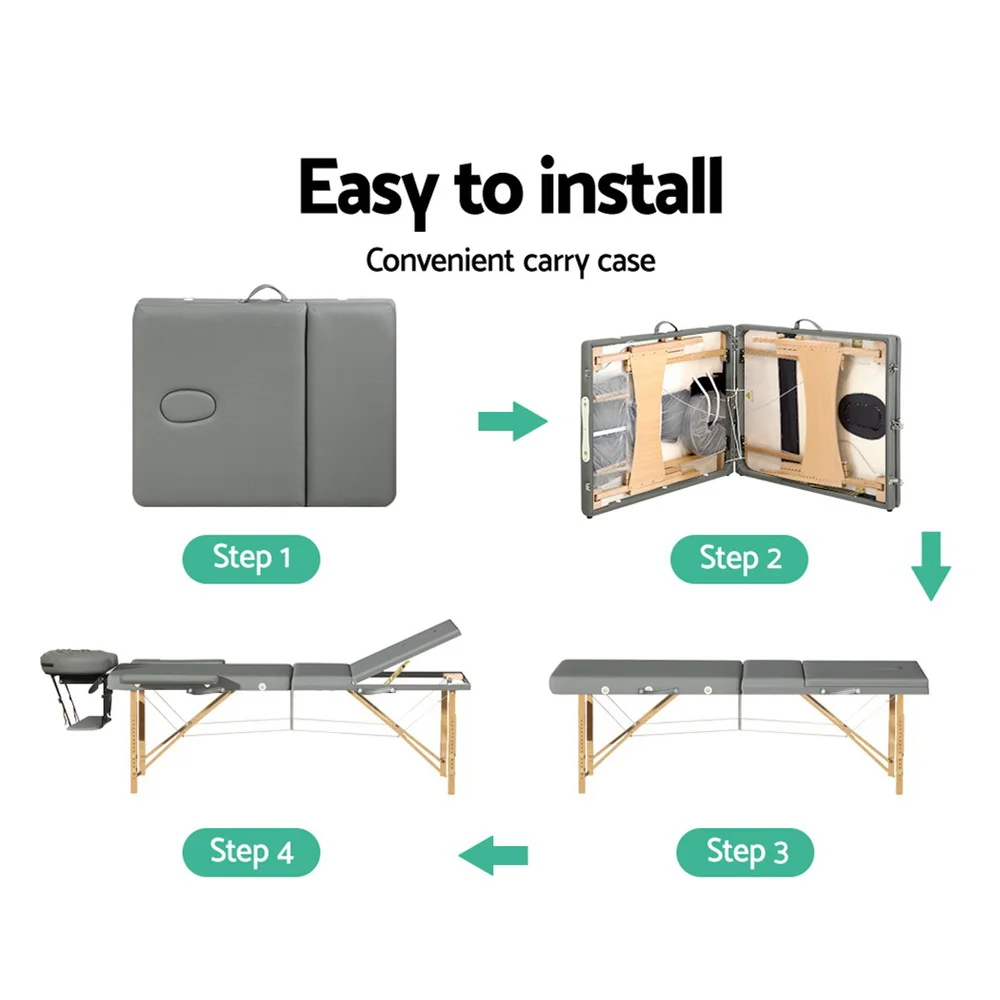 Easy to install

Convenient carry case

Step 1

Step 2

Step 4

Step 3