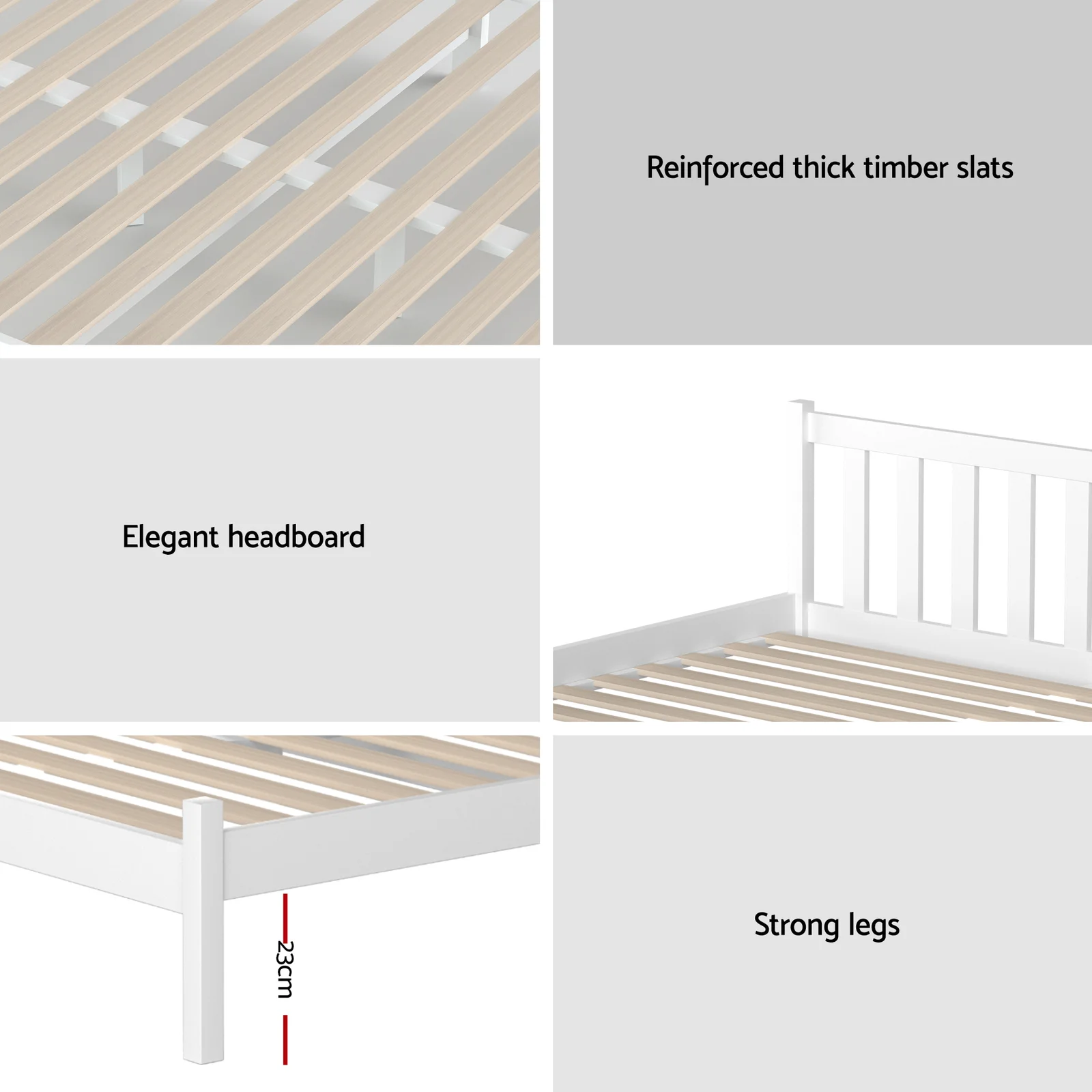 Reinforced thick timber slats

Elegant headboard

23cm

Strong legs