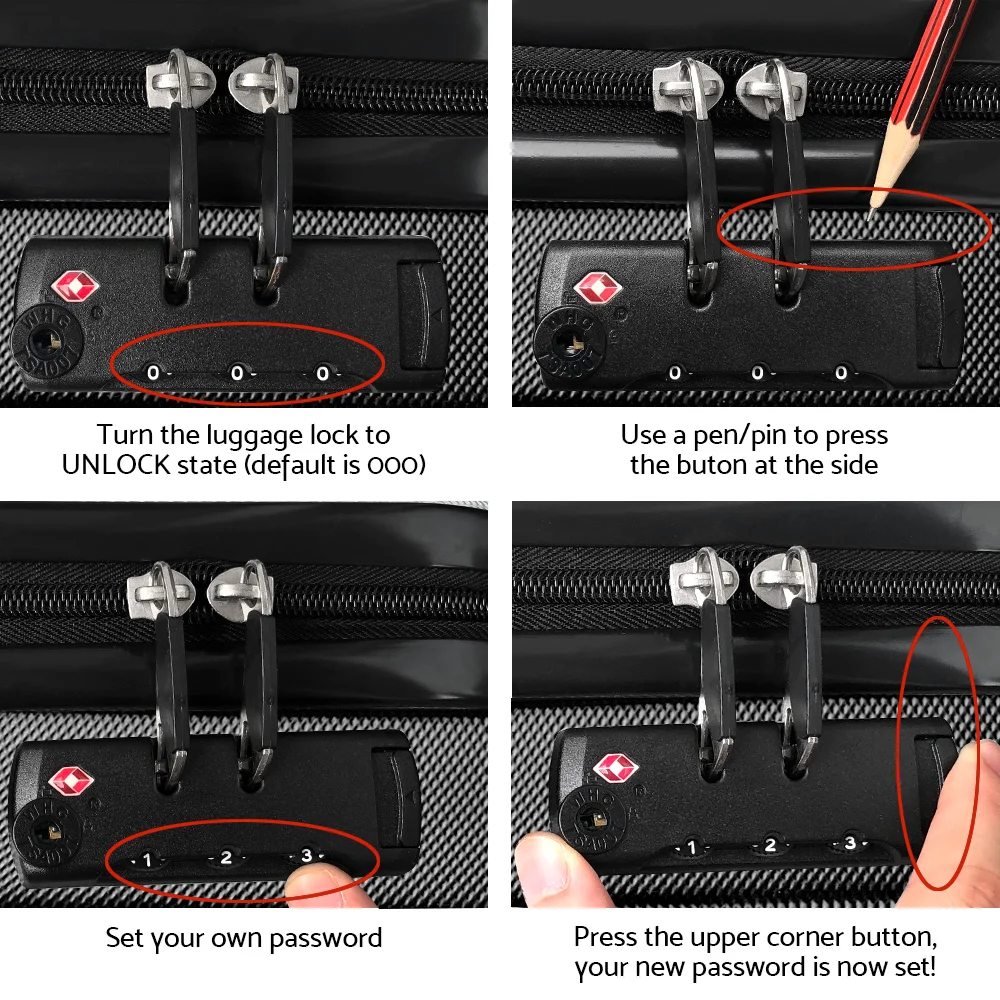 0 0 0

Turn the luggage lock to UNLOCK state (default is 000)

0 0 0

Use a pen/pin to press the buton at the side

1 2 3

Set your own password

1 2 3

Press the upper corner button, your new password is now set!