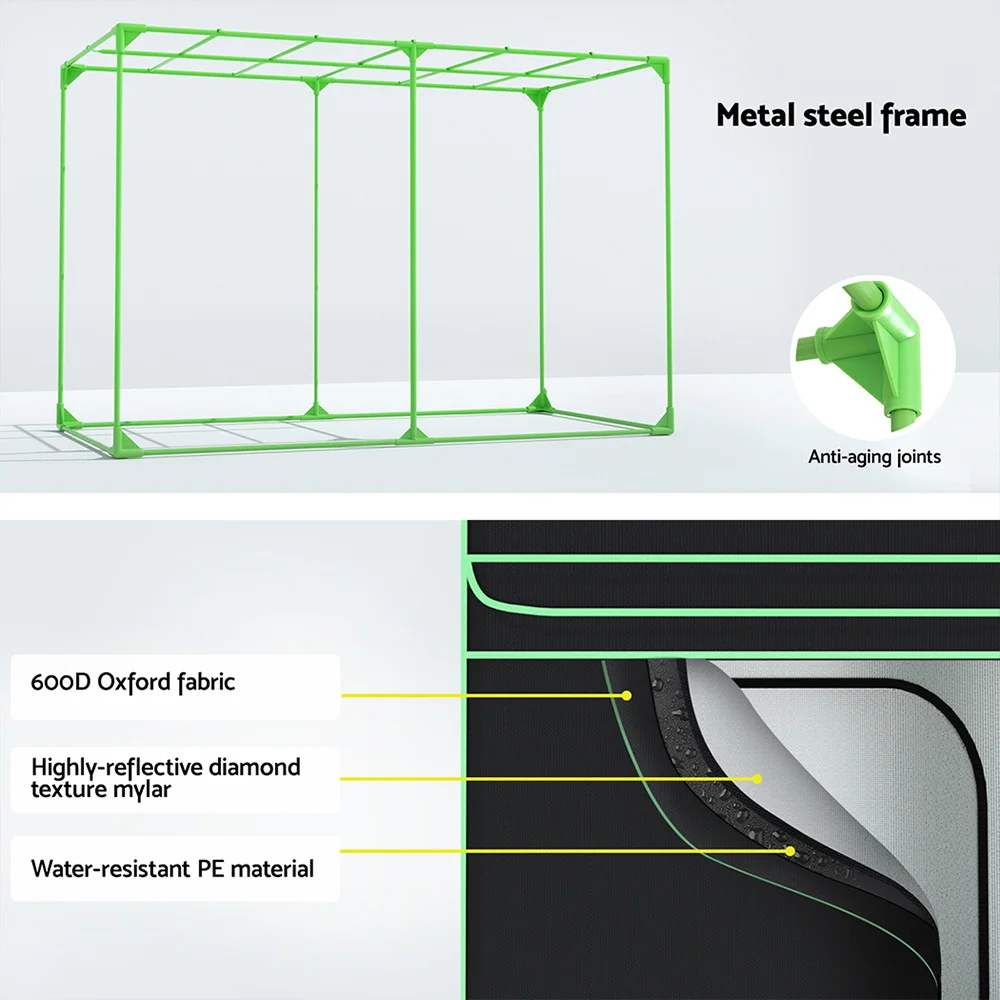 Metal steel frame

Anti-aging joints

600D Oxford fabric

Highly-reflective diamond texture mylar

Water-resistant PE material