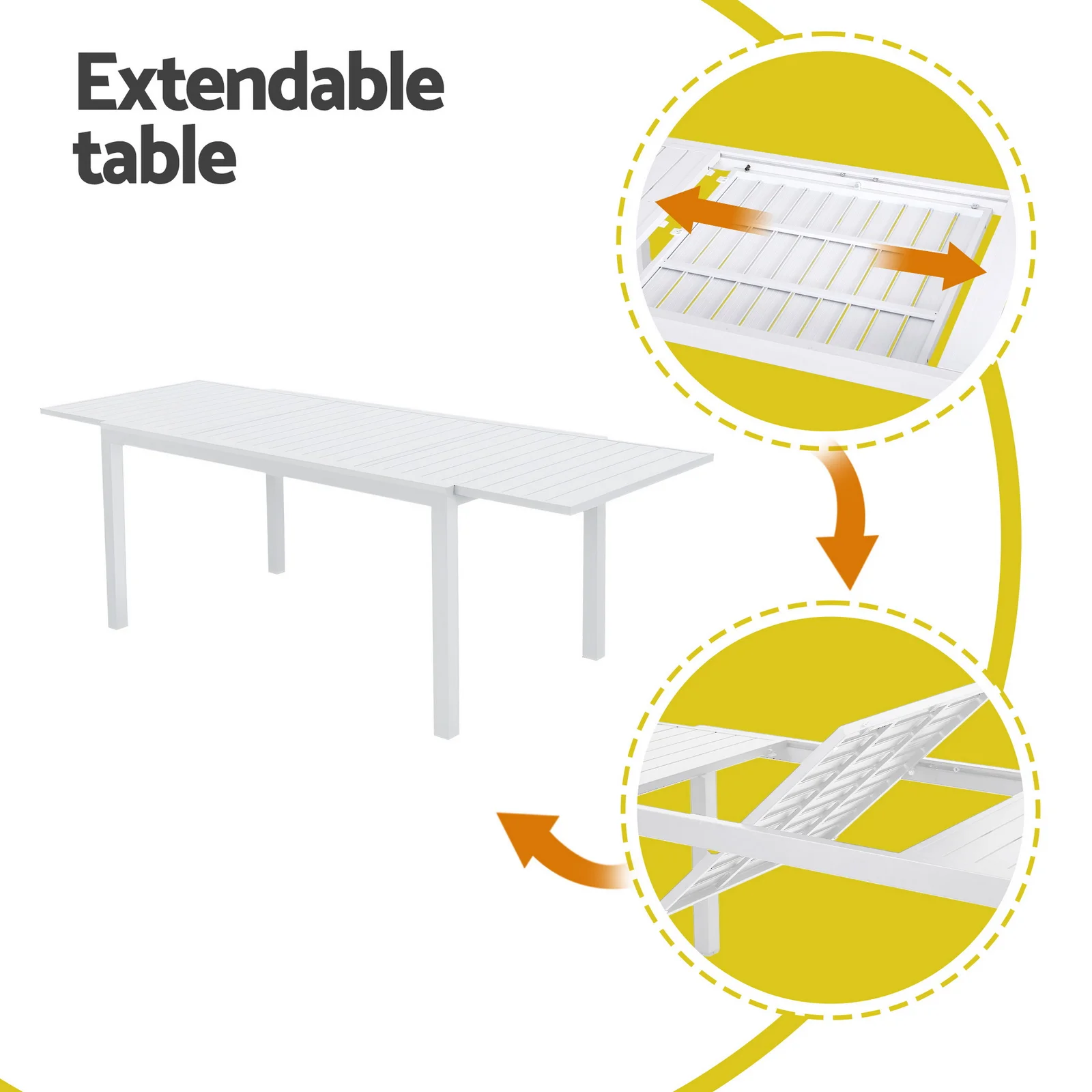 Extendable table