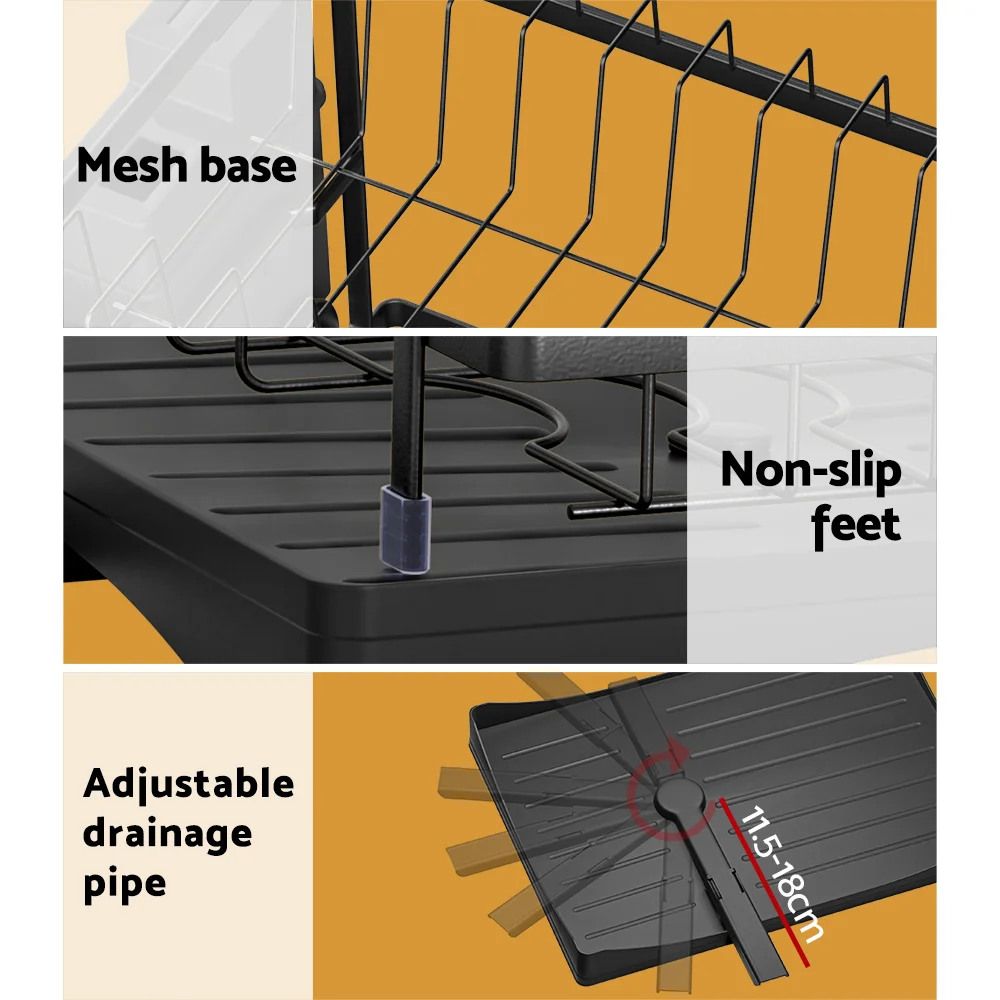 Mesh base

Non-slip feet

Adjustable drainage pipe

11.5-18cm