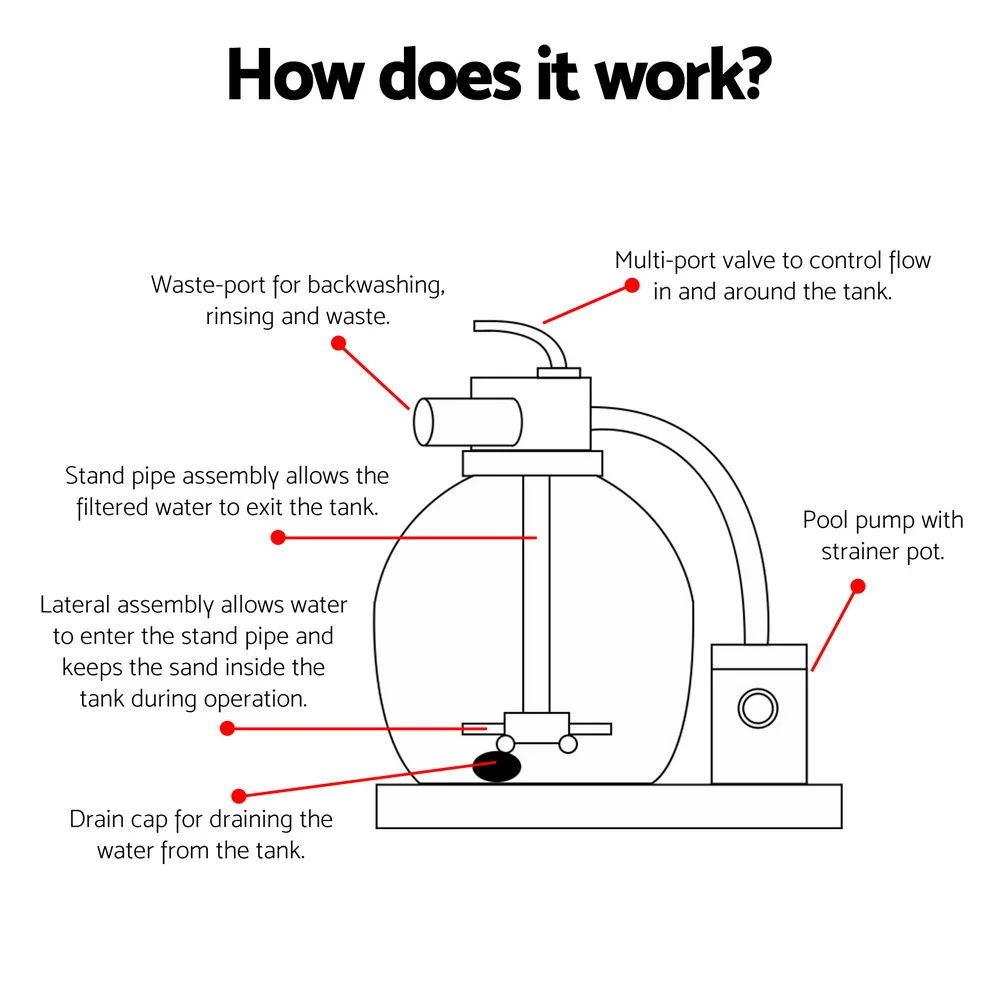 How does it work?

Waste-port for backwashing, rinsing and waste.

Multi-port valve to control flow in and around the tank.

Stand pipe assembly allows the filtered water to exit the tank.

Pool pump with strainer pot.

Lateral assembly allows water to enter the stand pipe and keeps the sand inside the tank during operation.

Drain cap for draining the water from the tank.