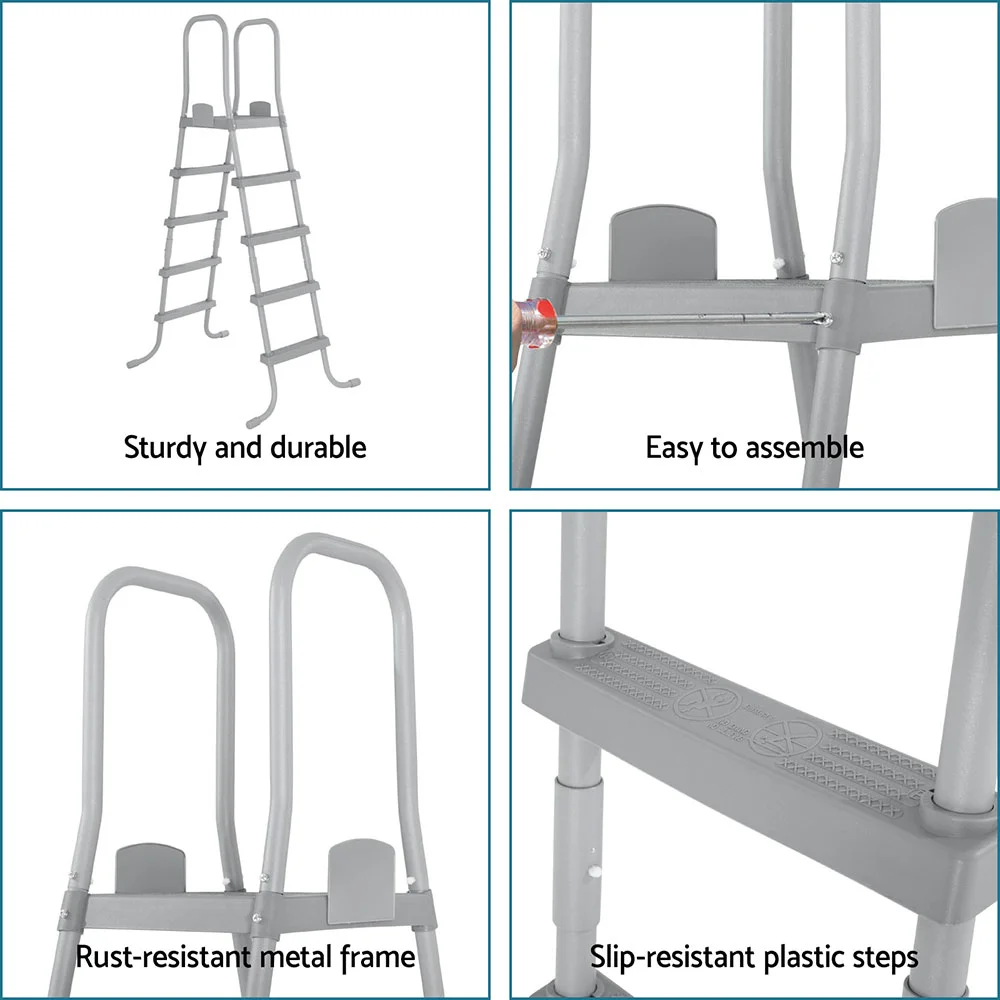 Sturdy and durable

Easy to assemble

Rust-resistant metal frame

Slip-resistant plastic steps